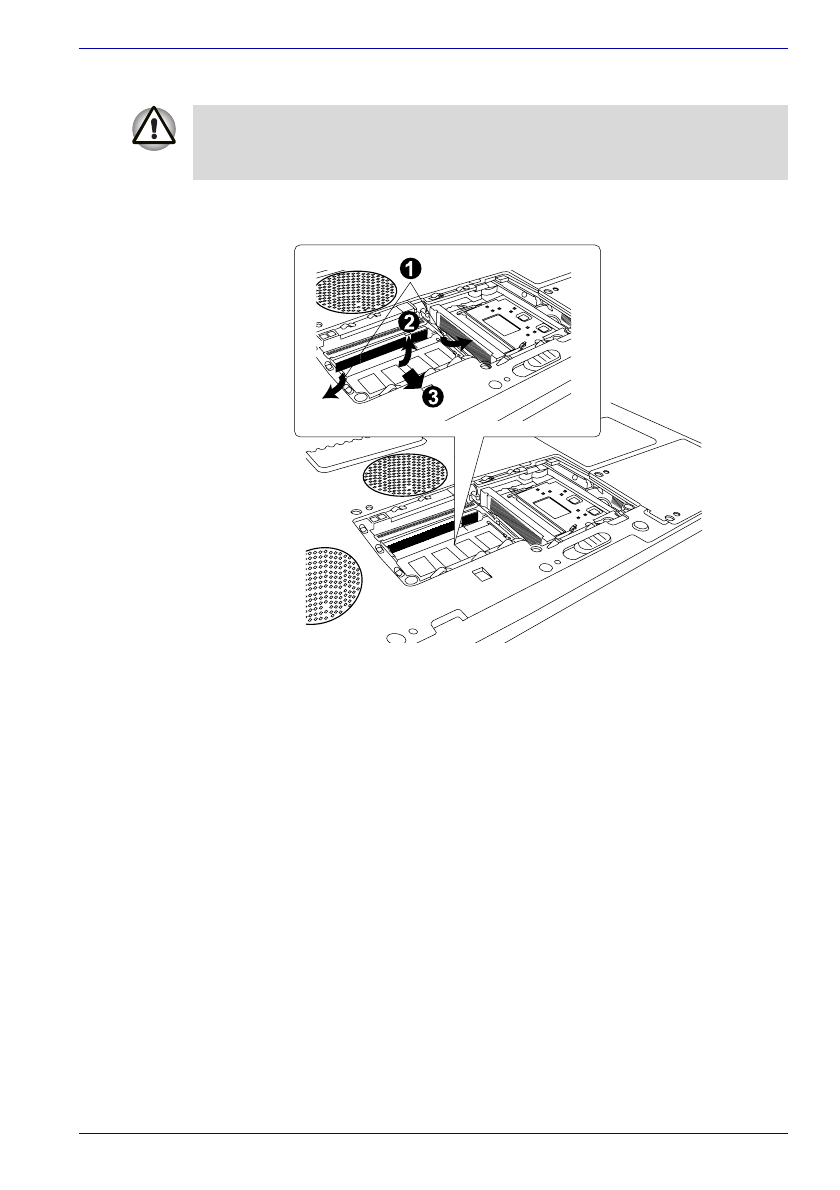 1
2
3