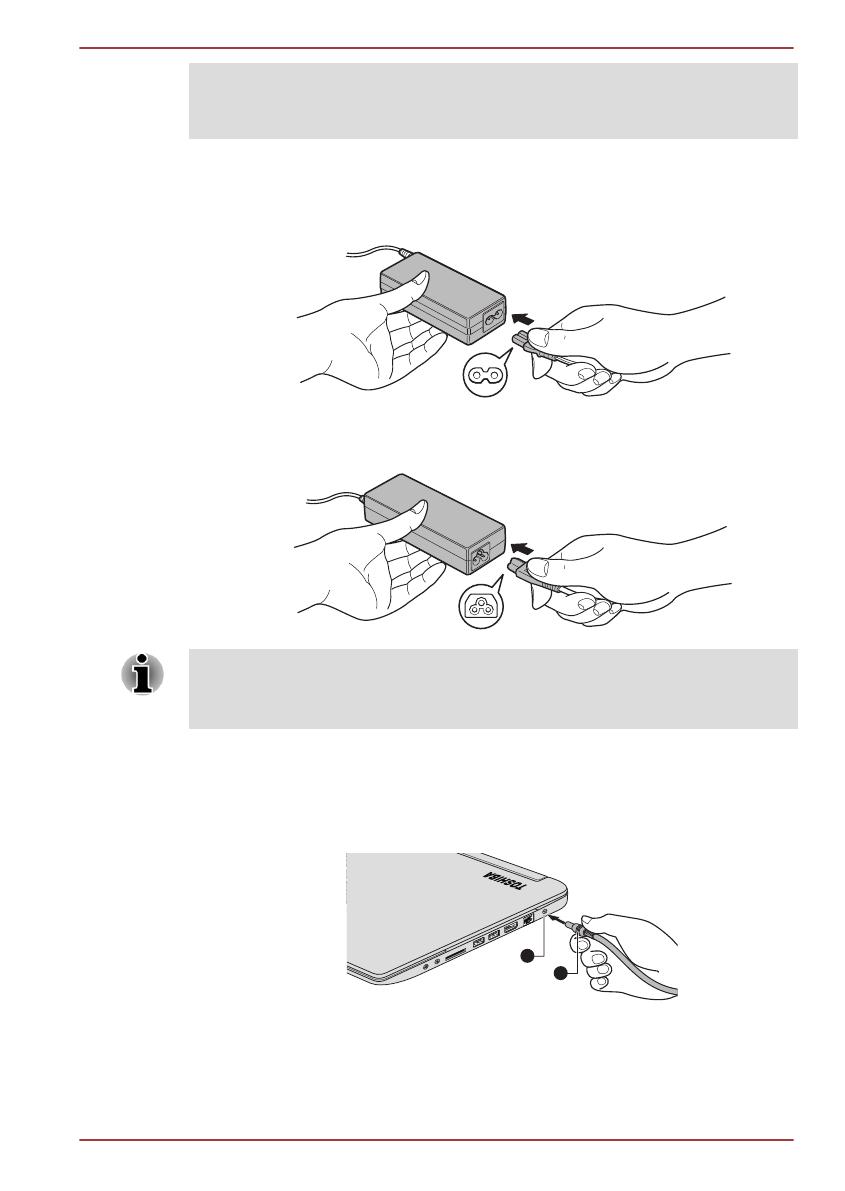 TOSHIBA