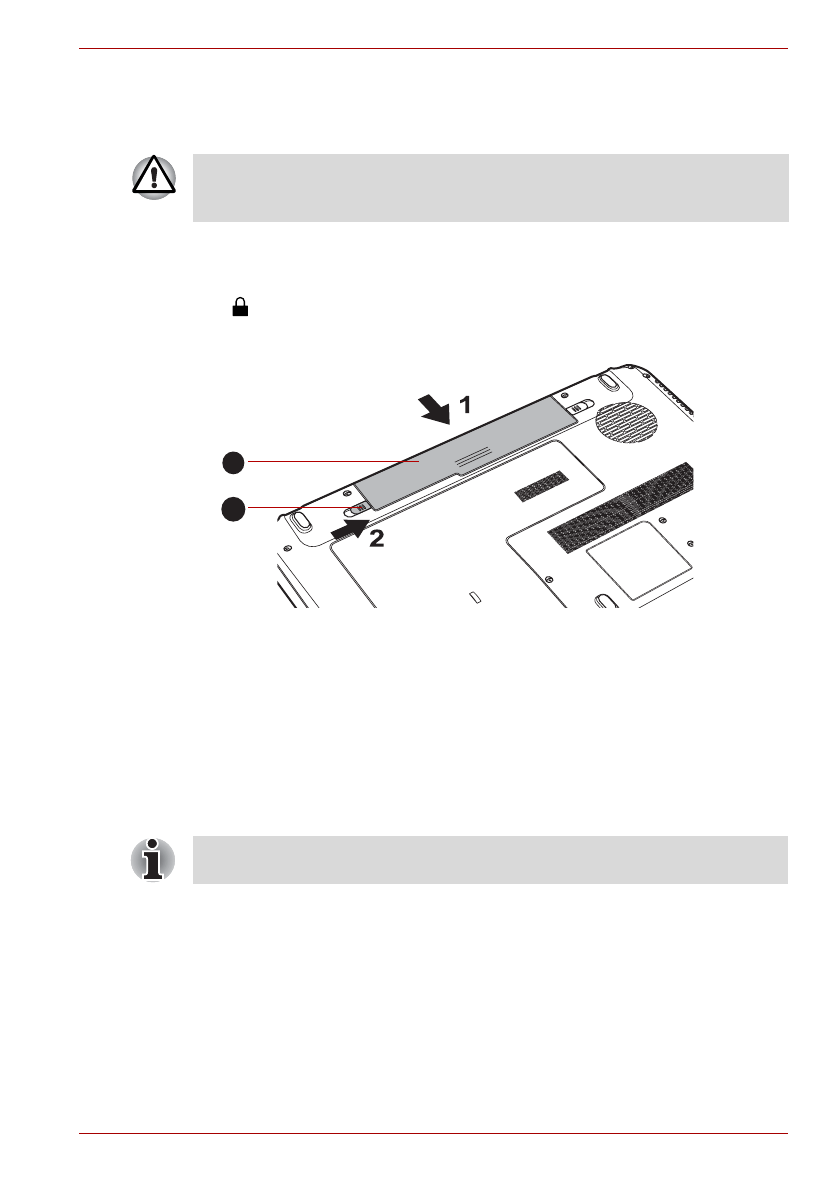 1

2