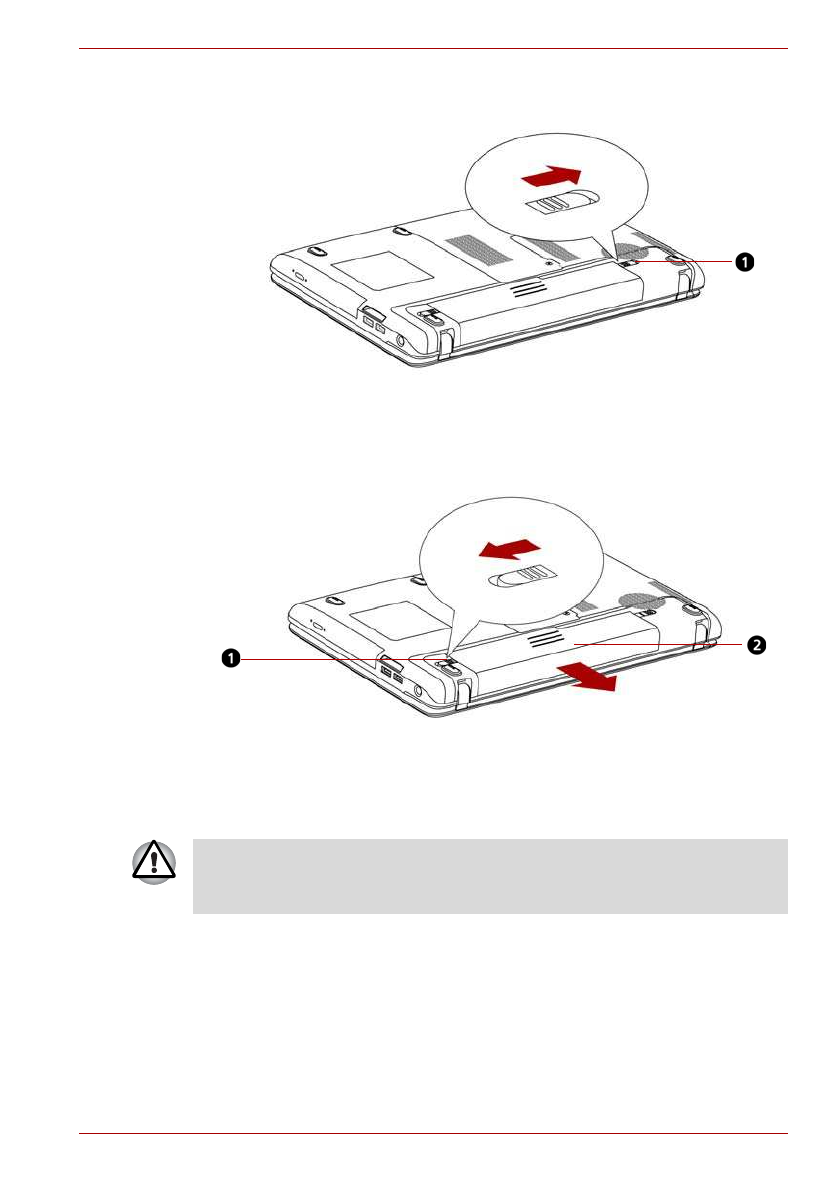 1

1

2