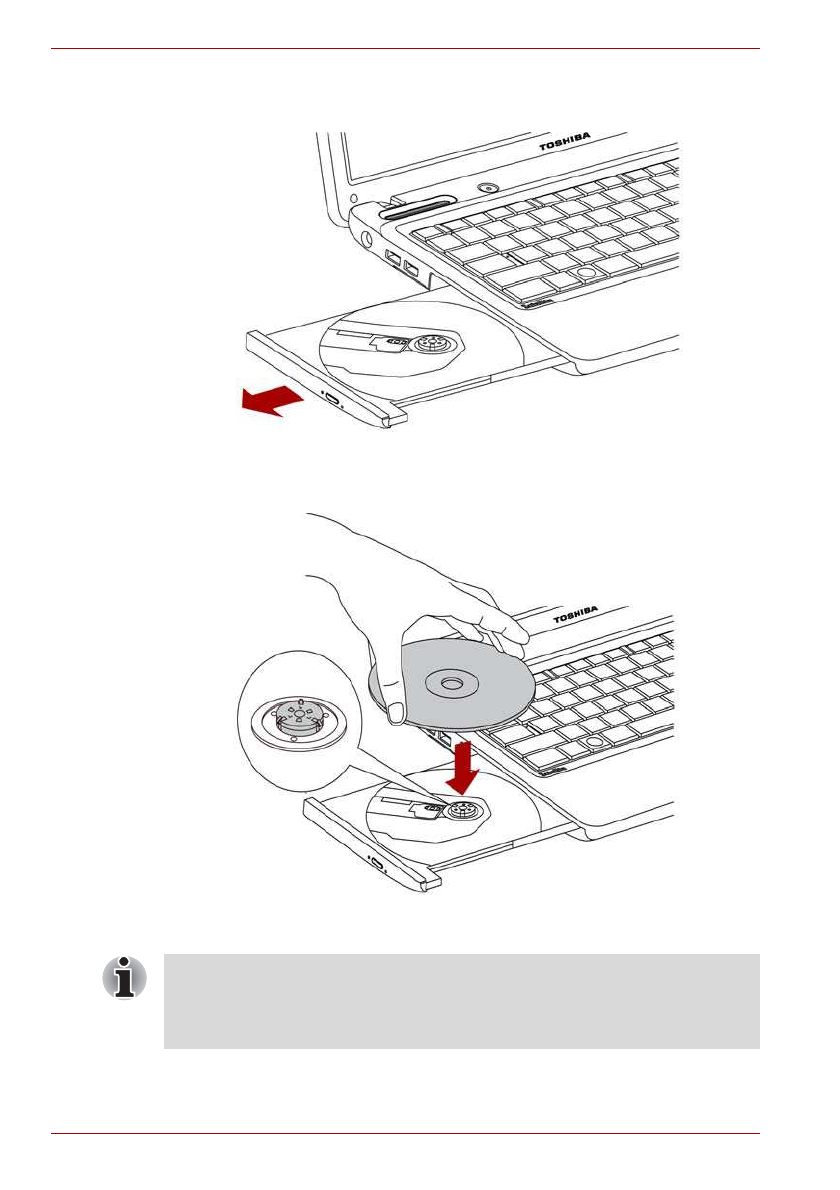 TOSHIBA

TOSHIBA