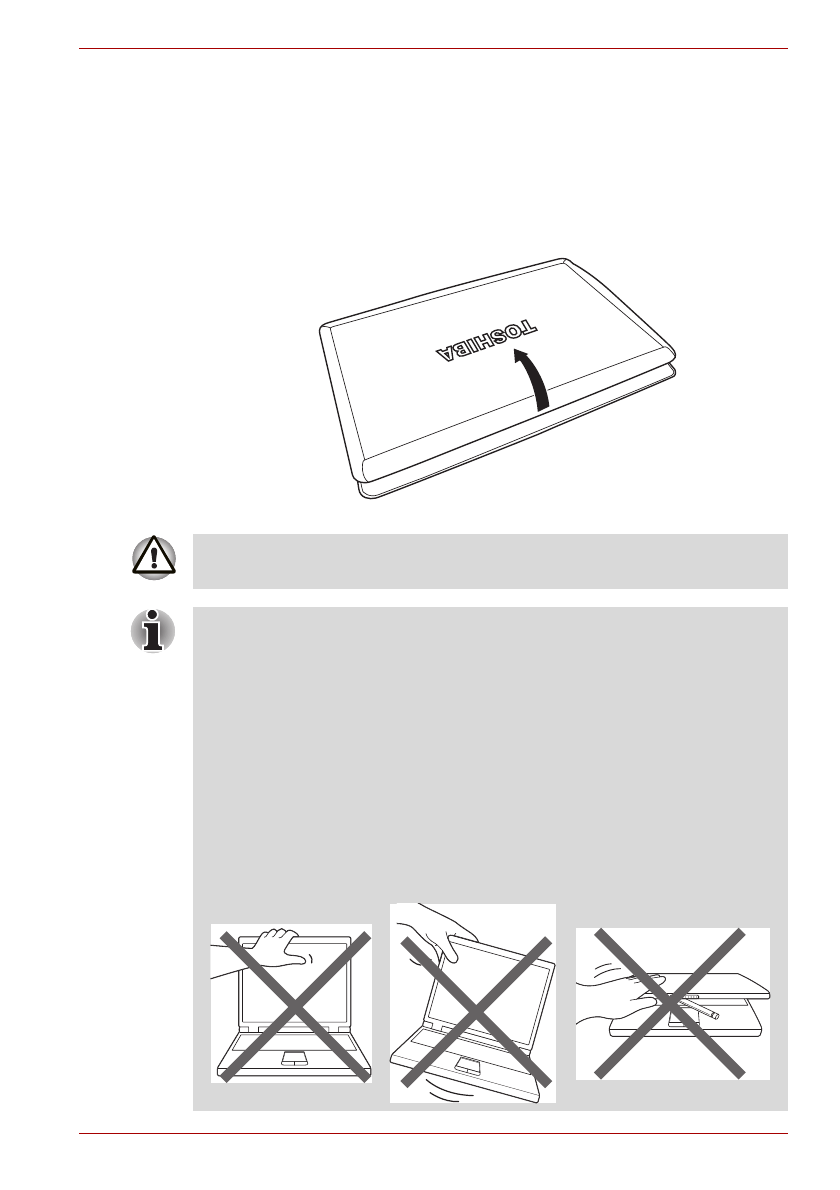 TOSHIBA