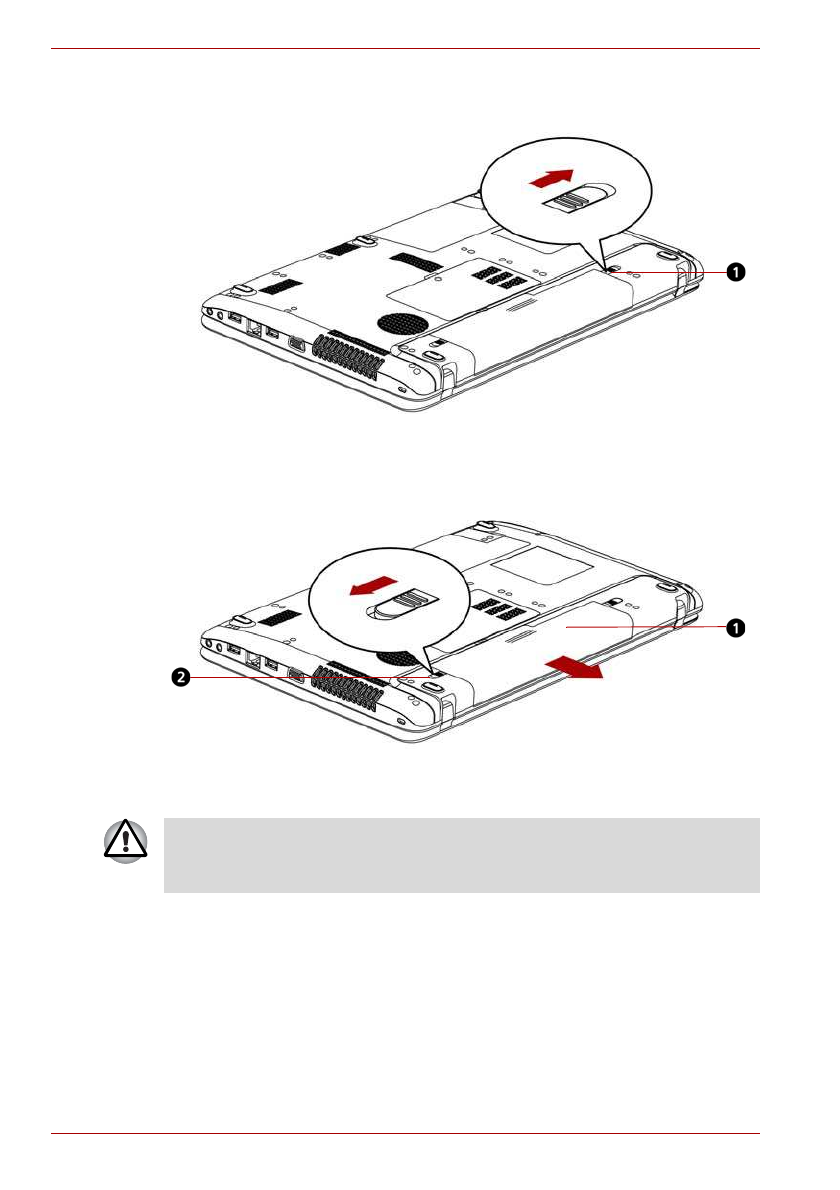 1

1

2