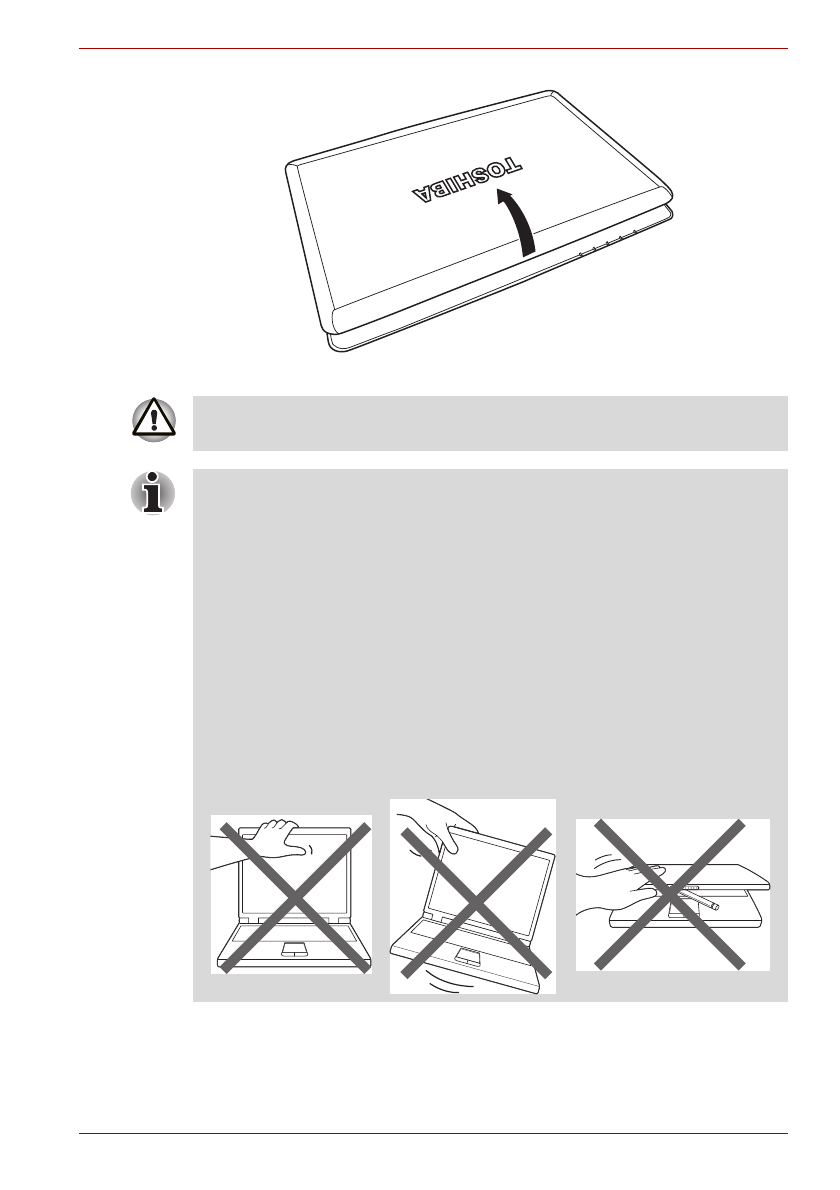 TOSHIBA