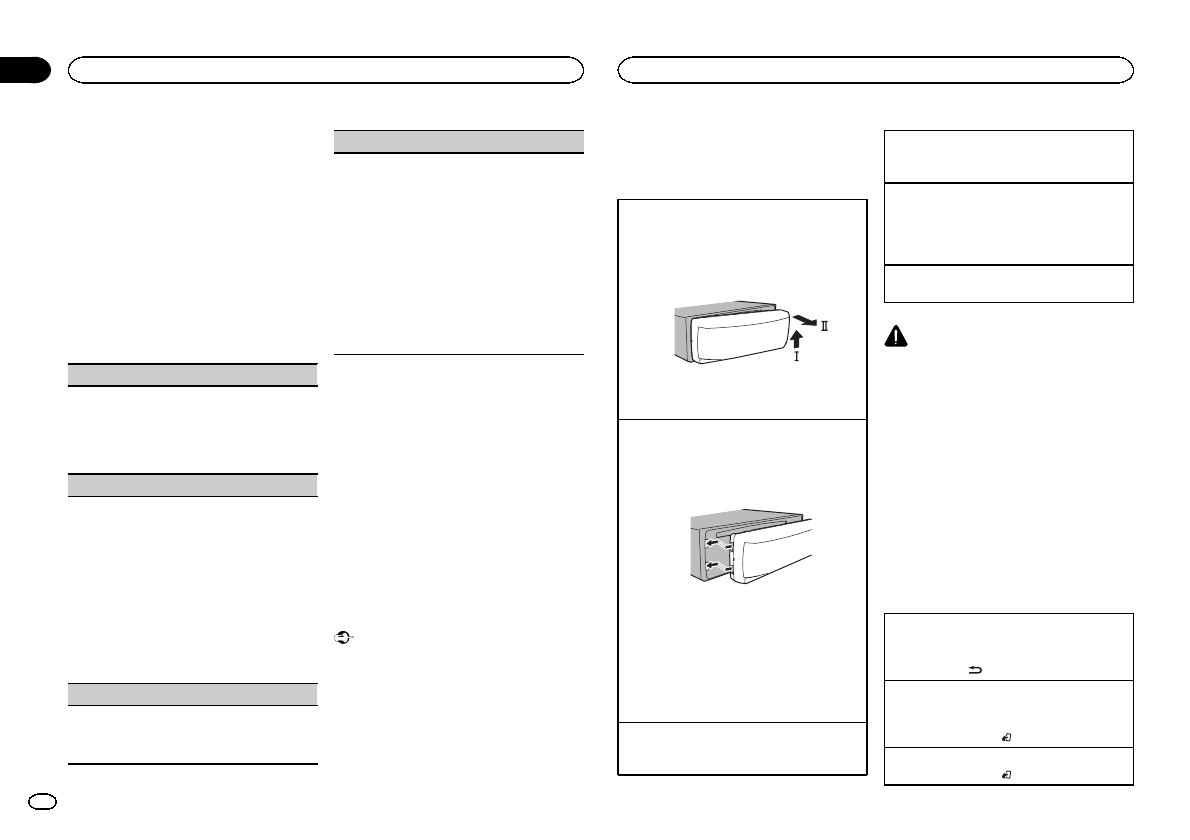 I

II