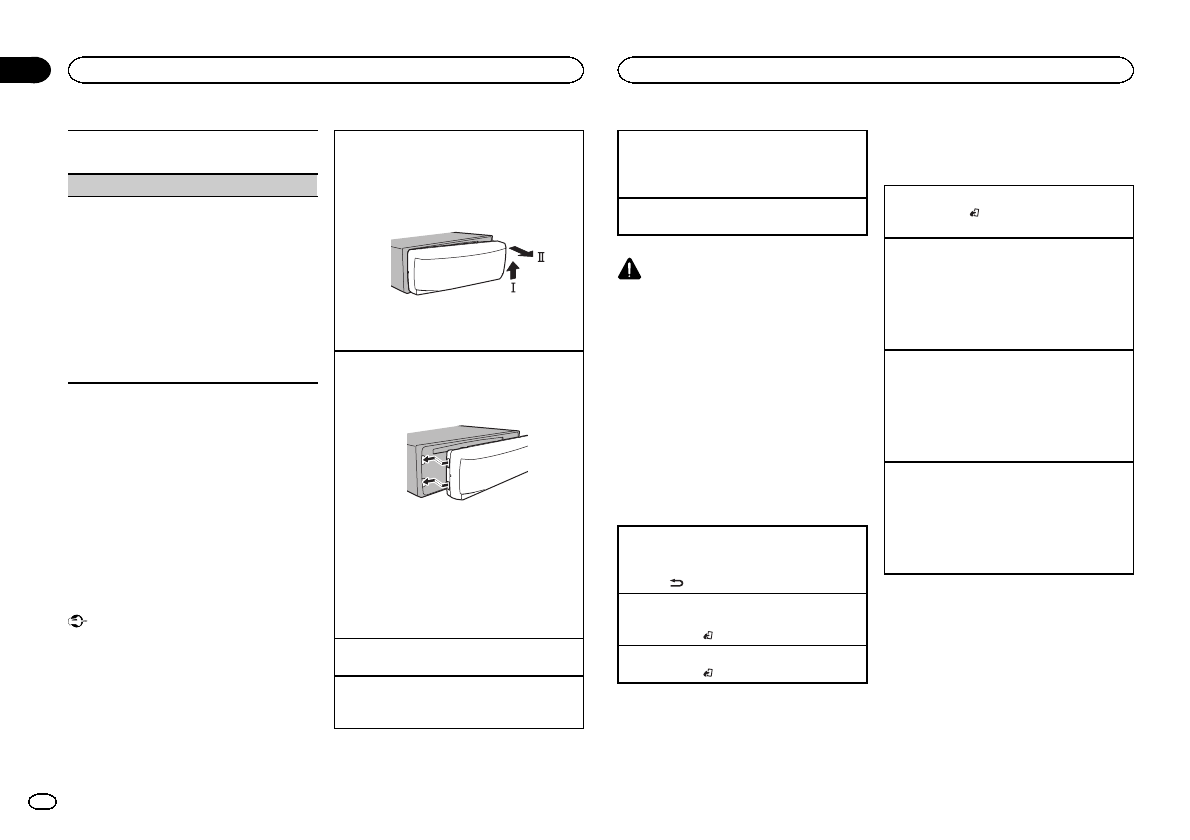 II

I