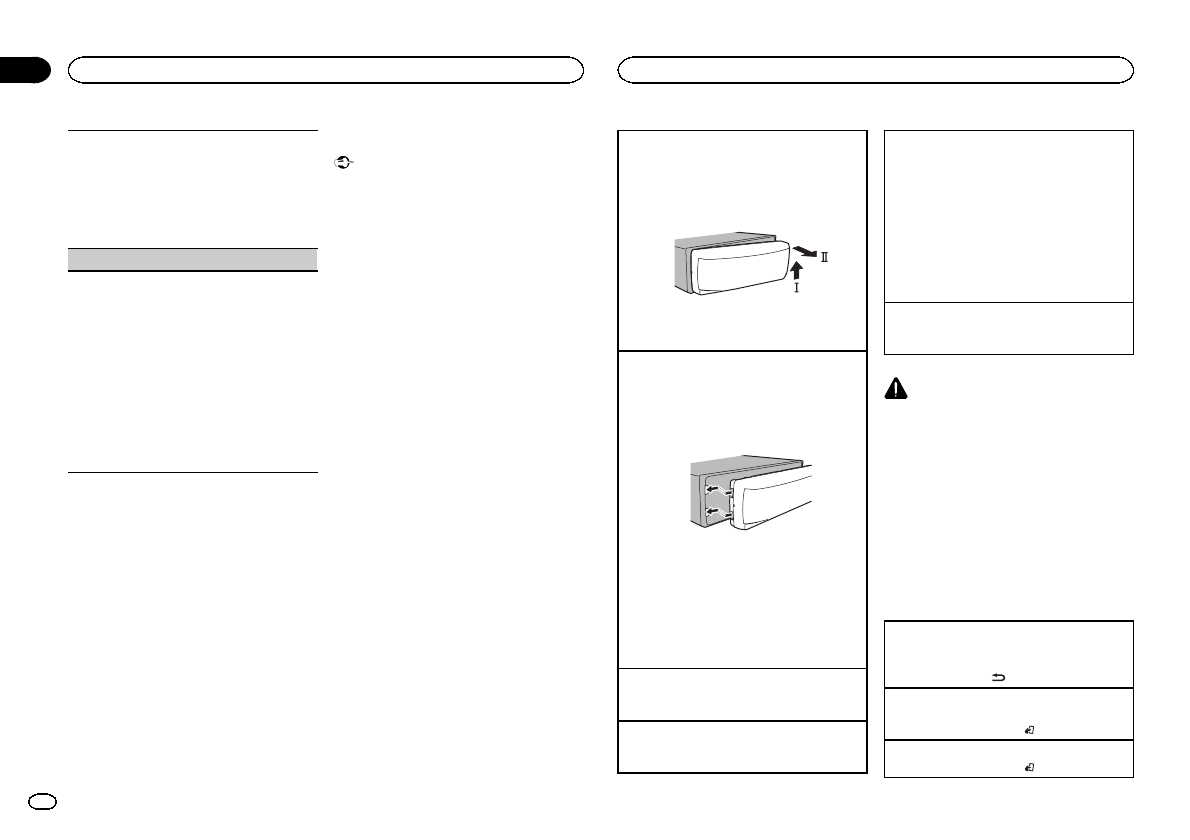 II

I