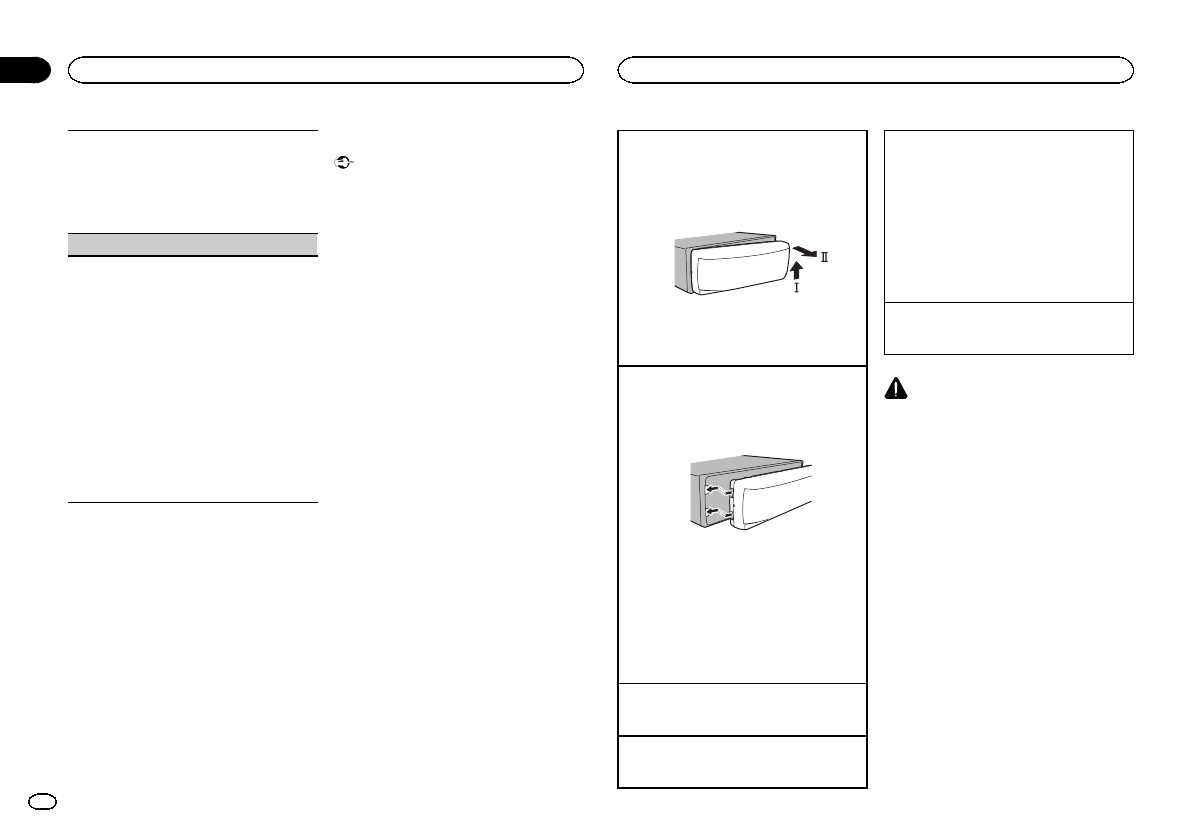 II

I