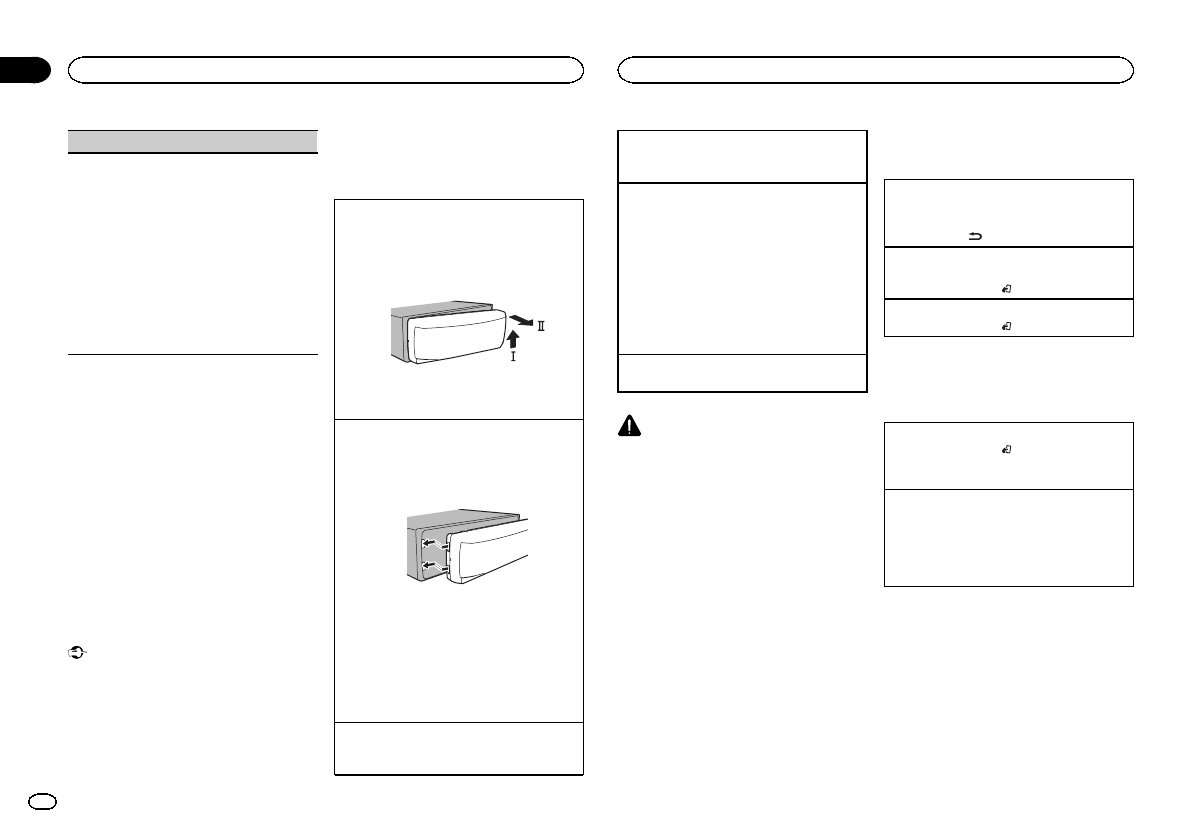 I

II