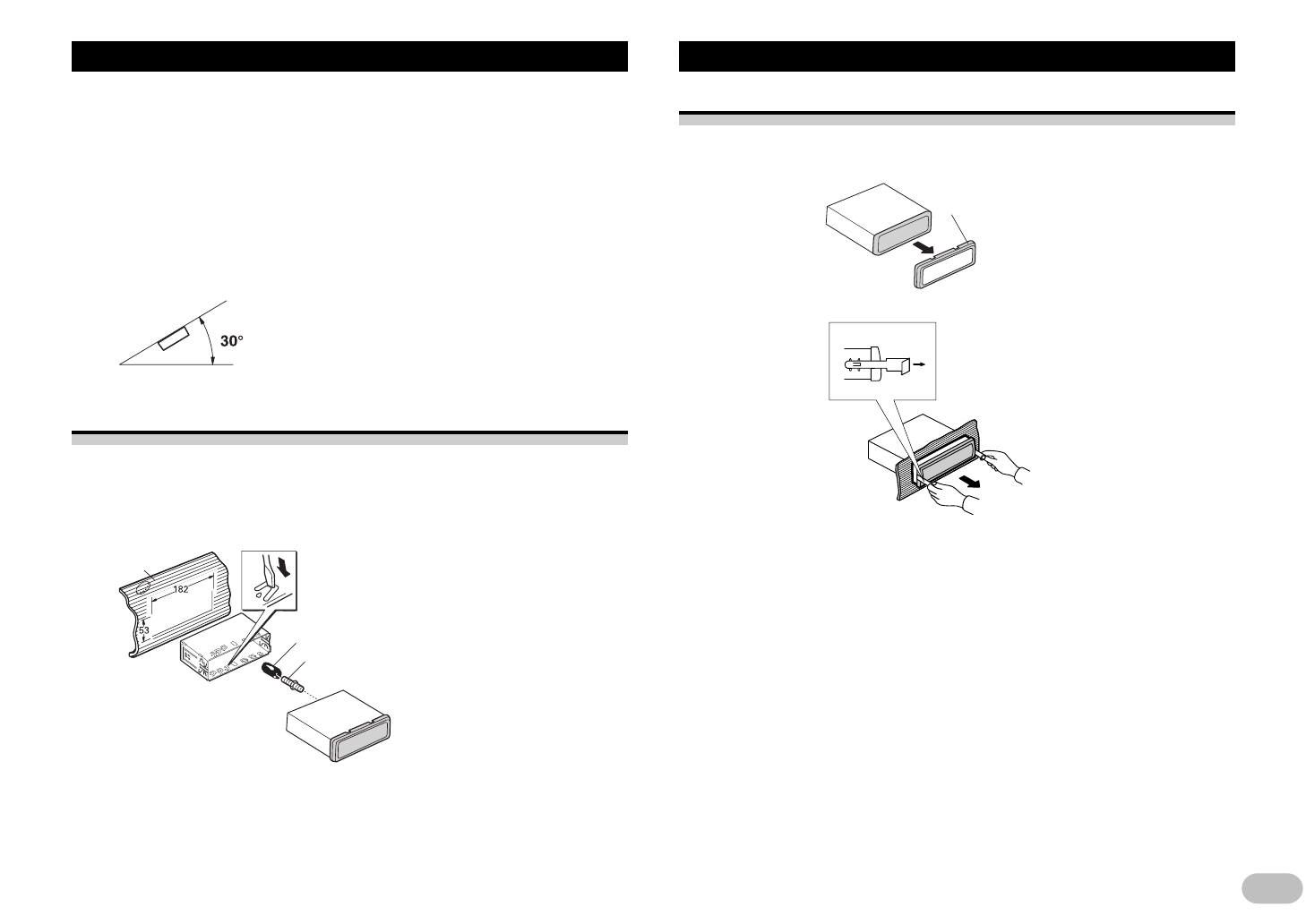 30°

182

53