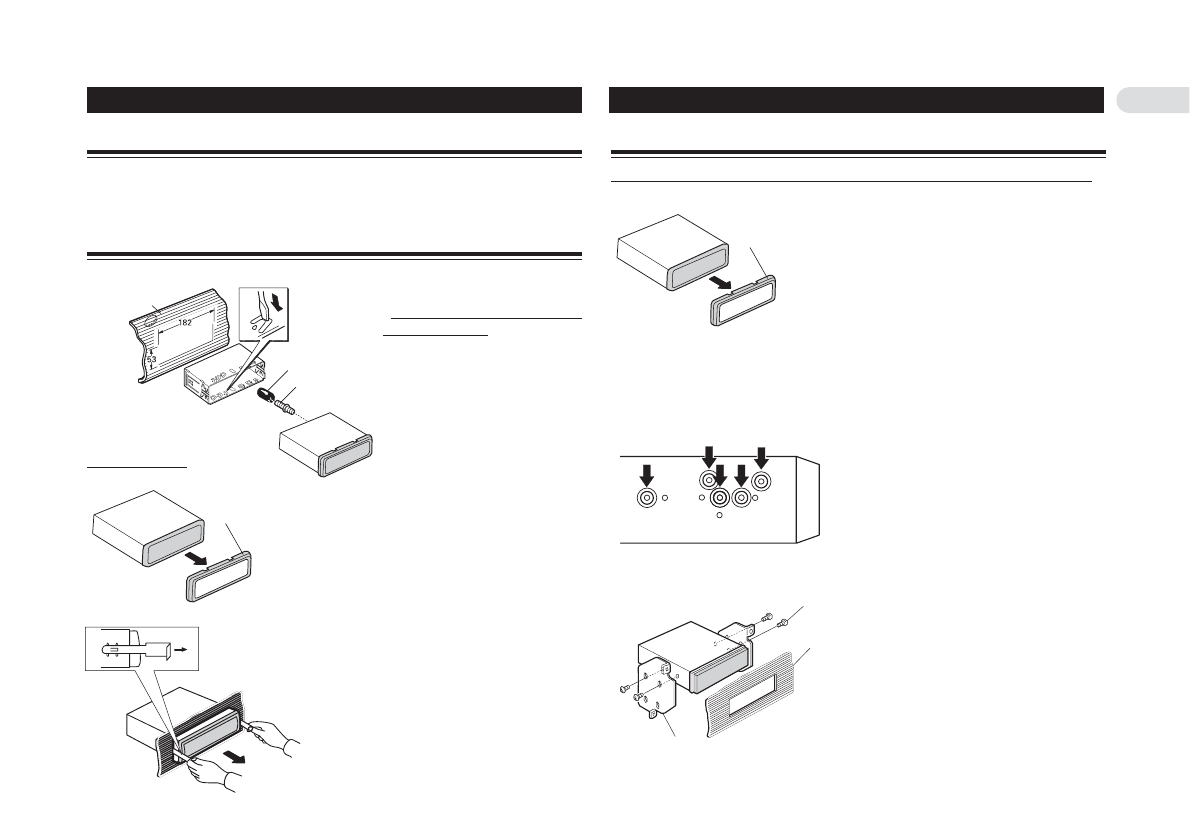 182

53