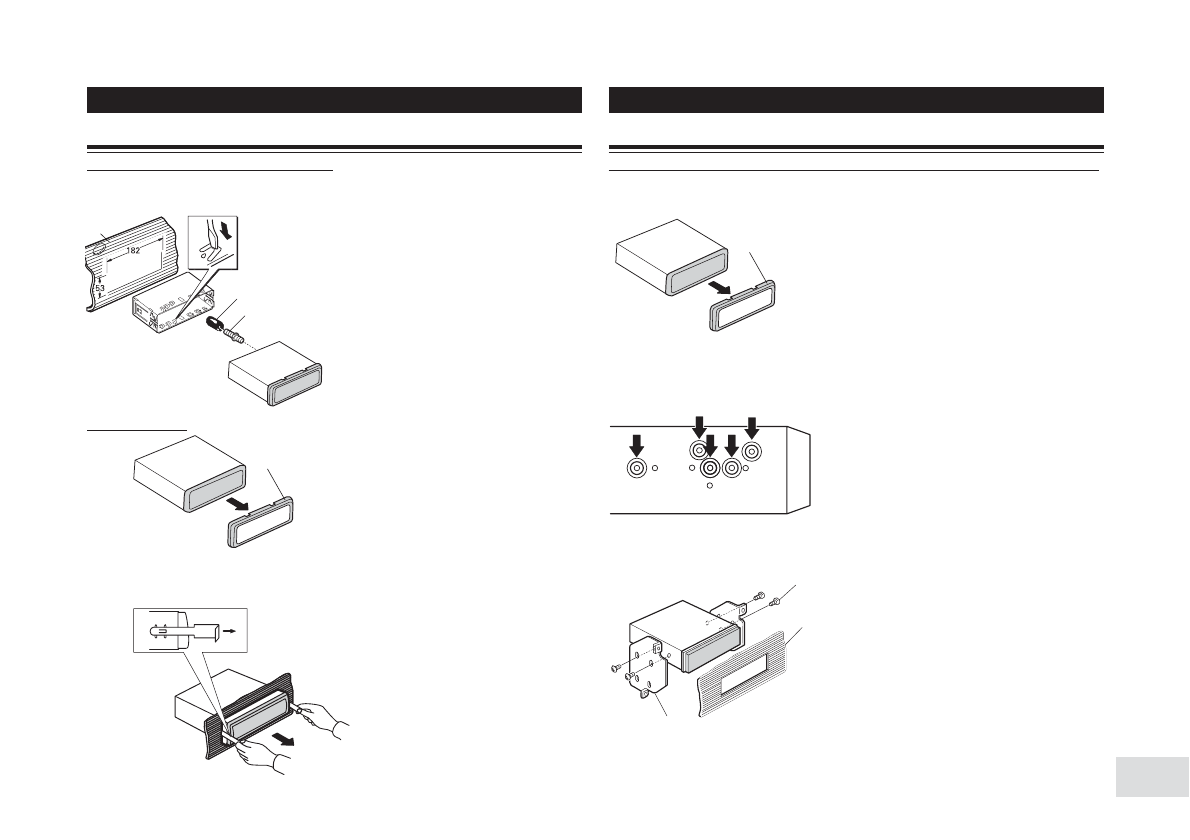 182

53