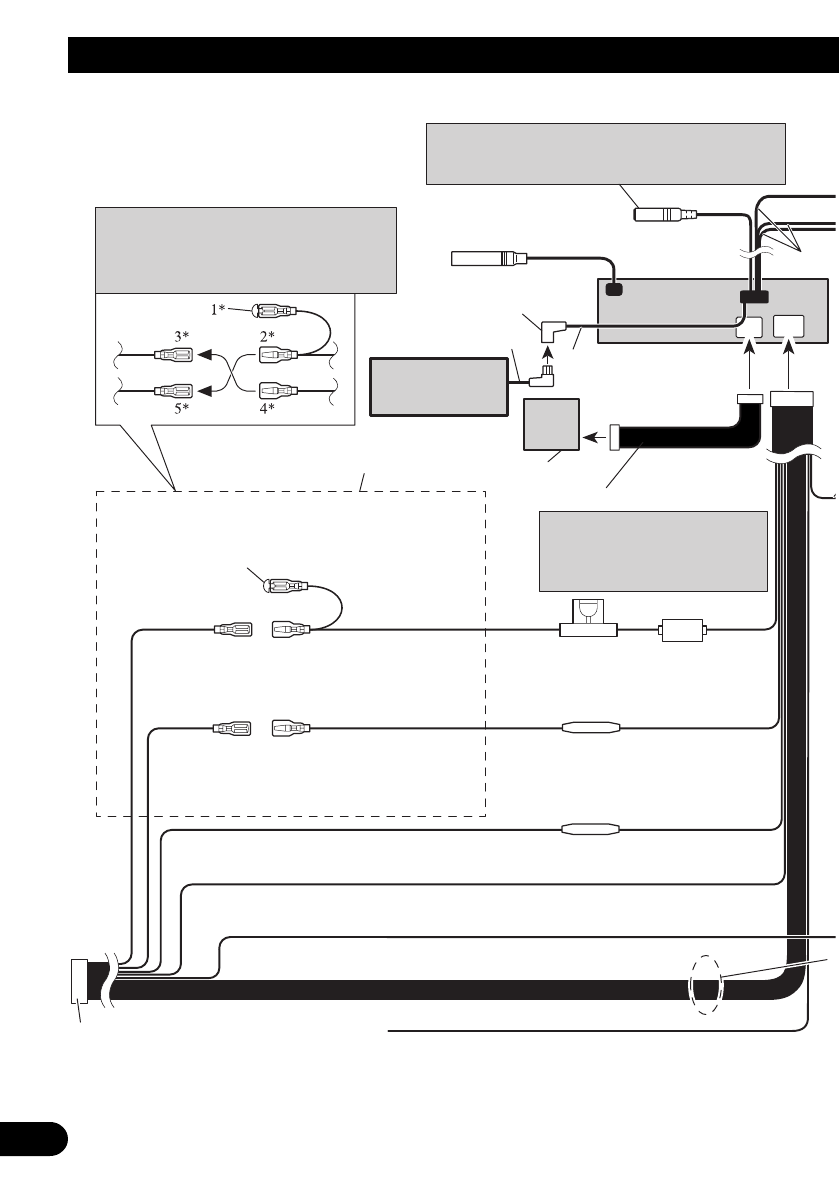 1*
2*
3*
4*
5*