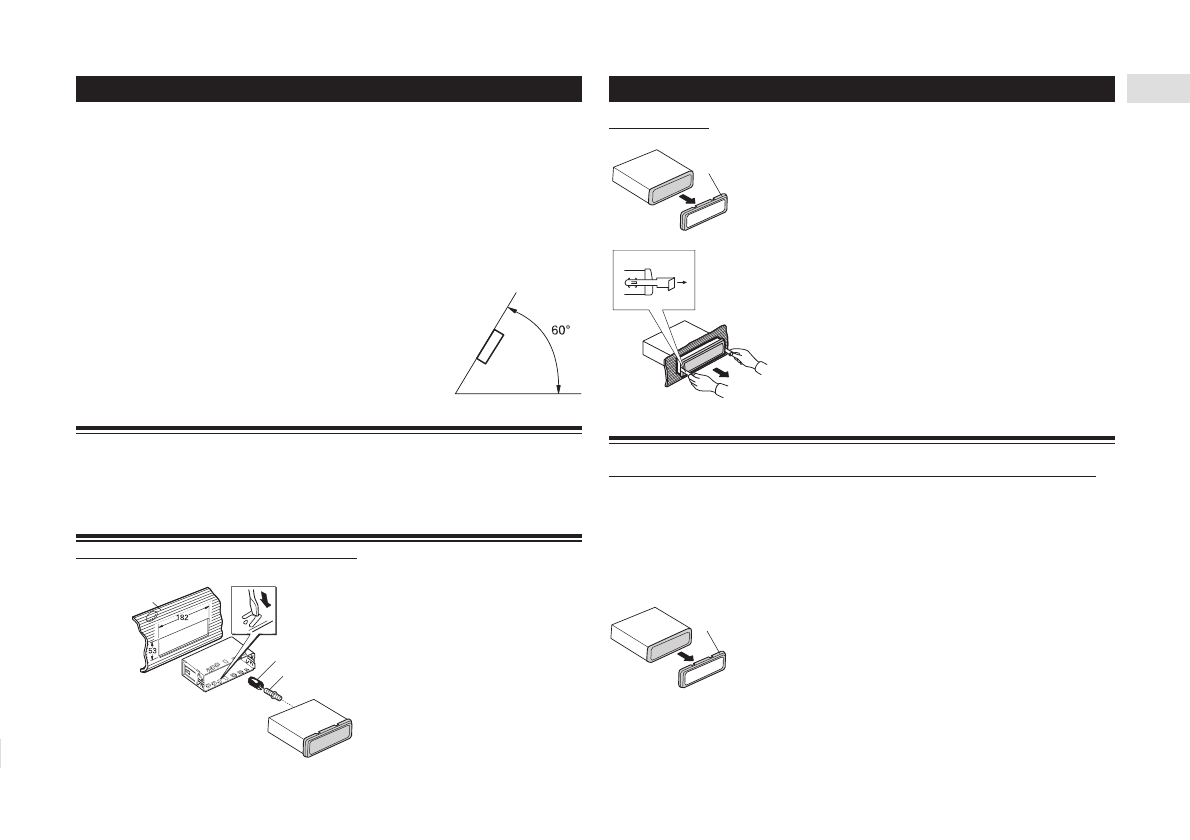 60°

182

53