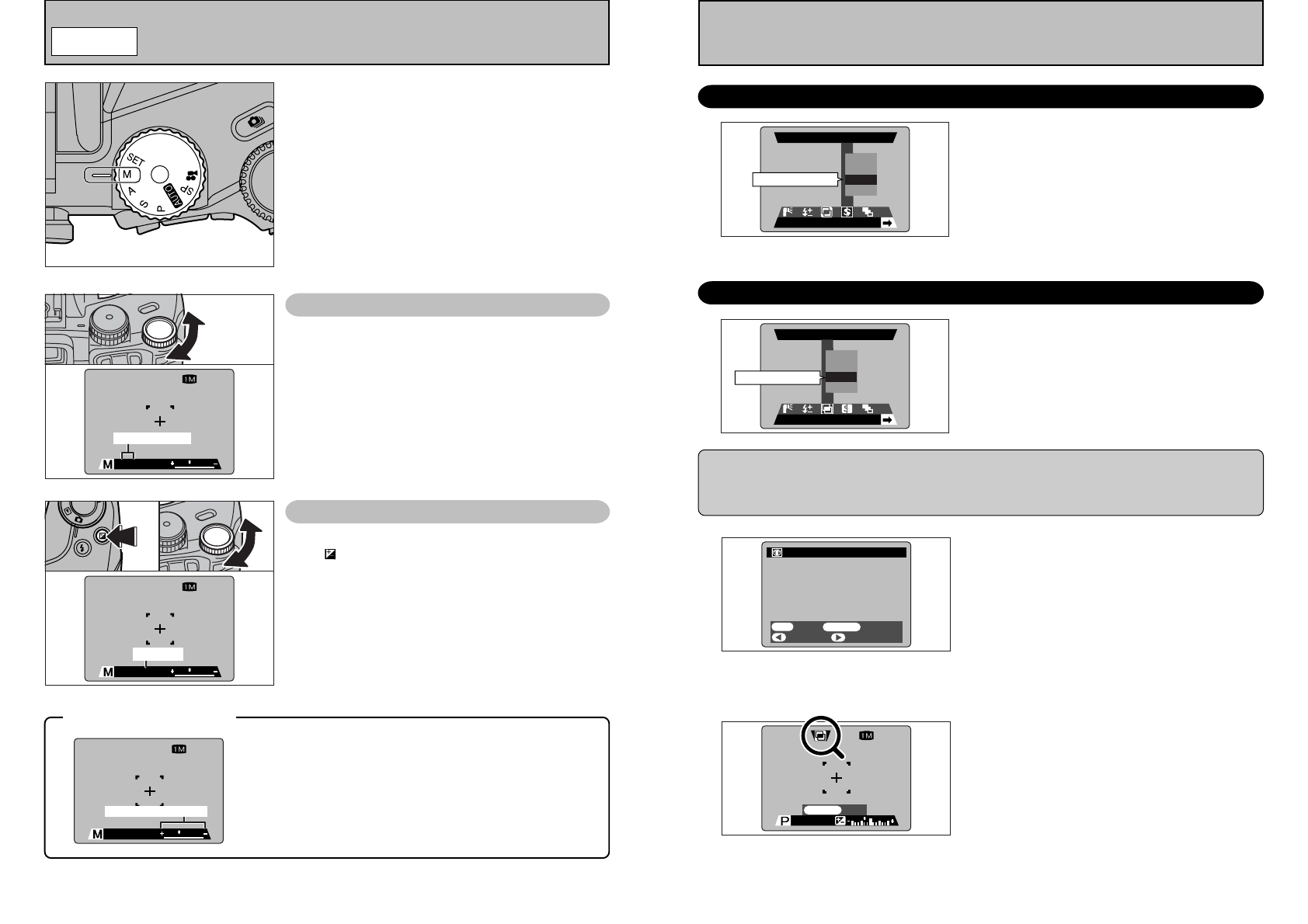 SET
M
A
S
P
AUTO
SP

1M
M

1M
M

1M
M

1M
P