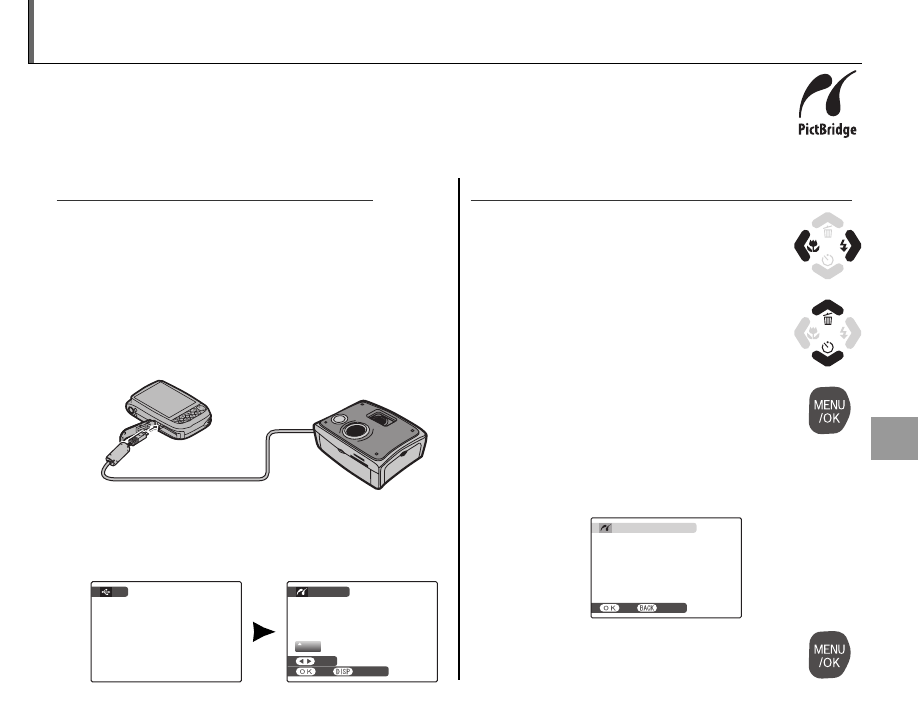 PictBridge

MENU
/OK

OK BACK

OK DISP

MENU
/OK