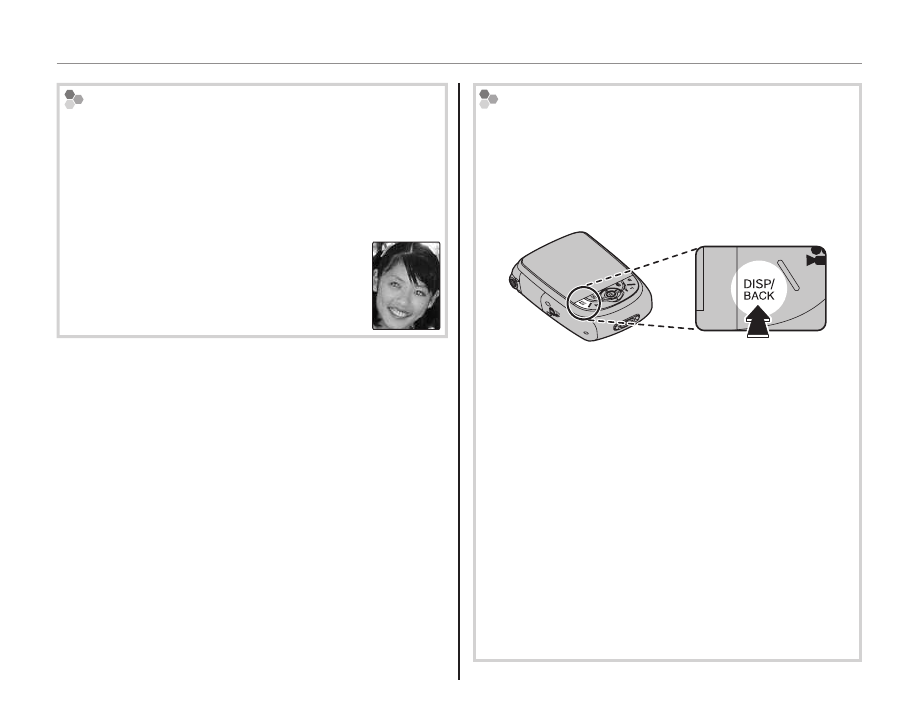 DISP/
BACK