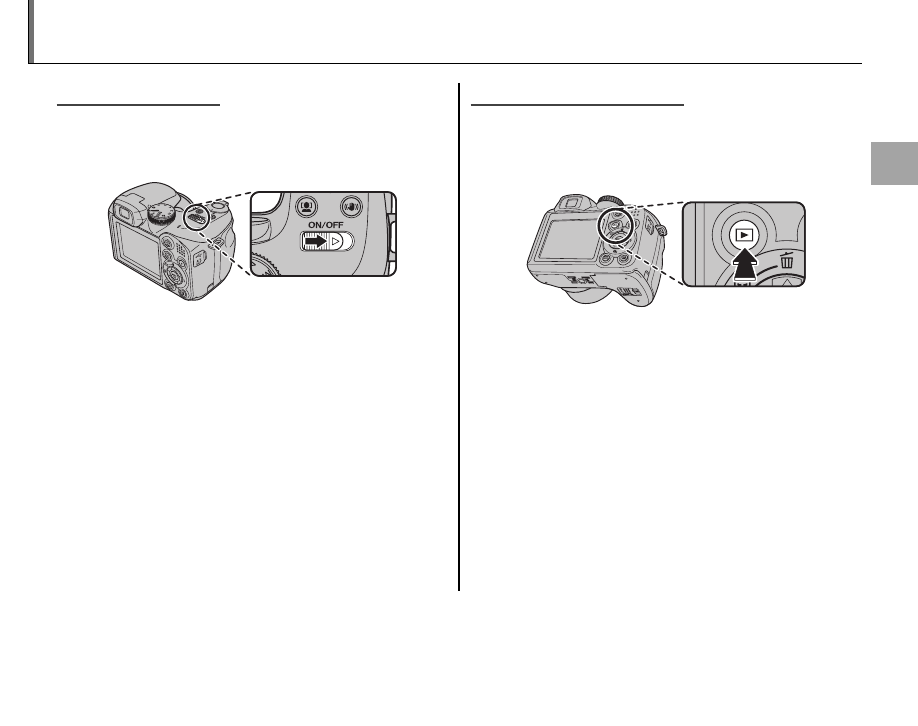 ON/OFF