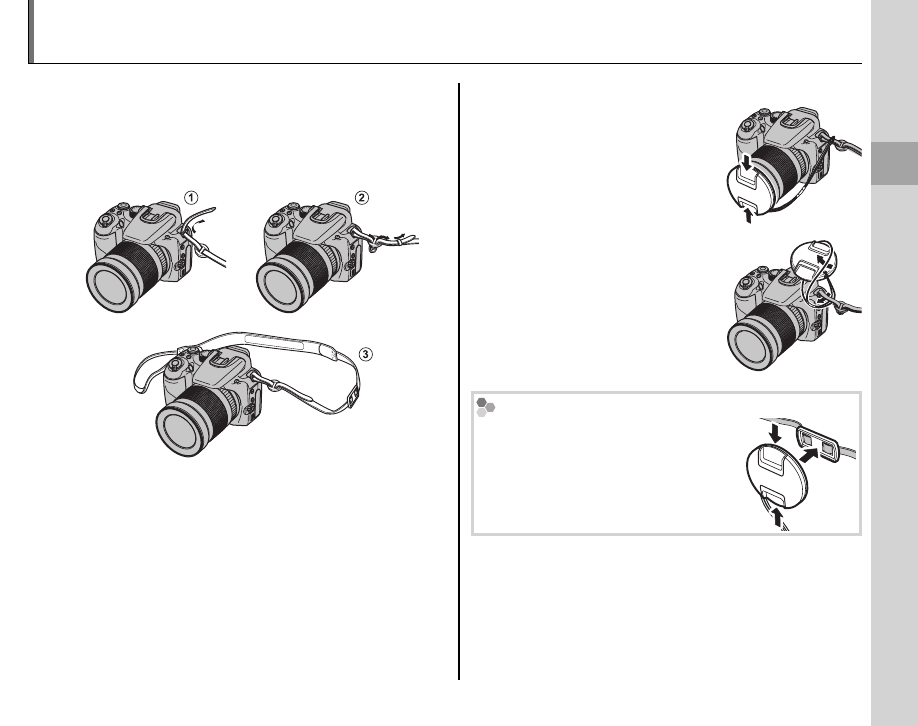 ①

②

③