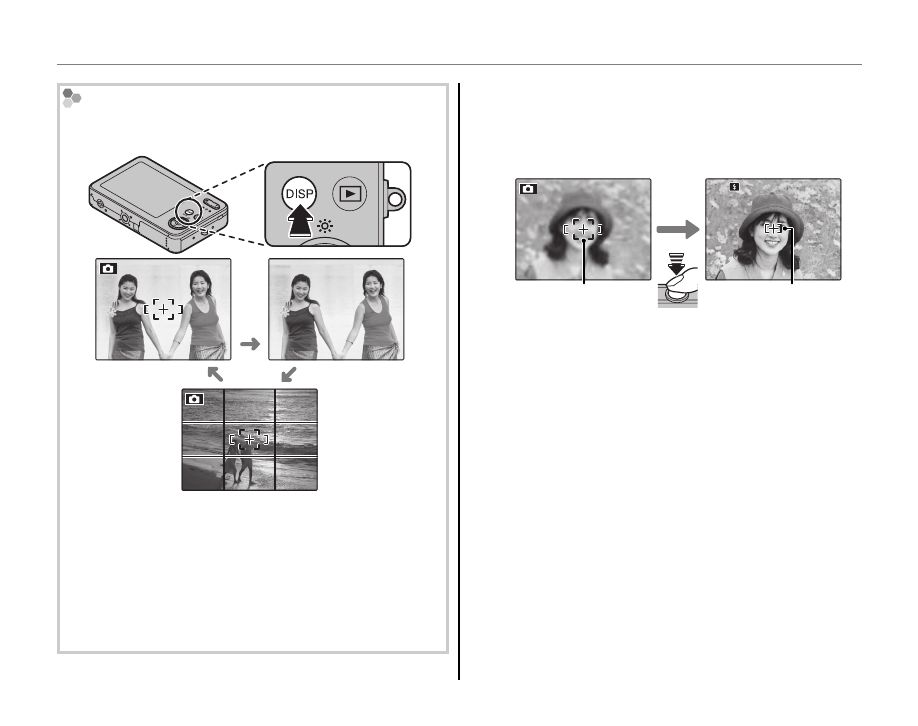 DISP