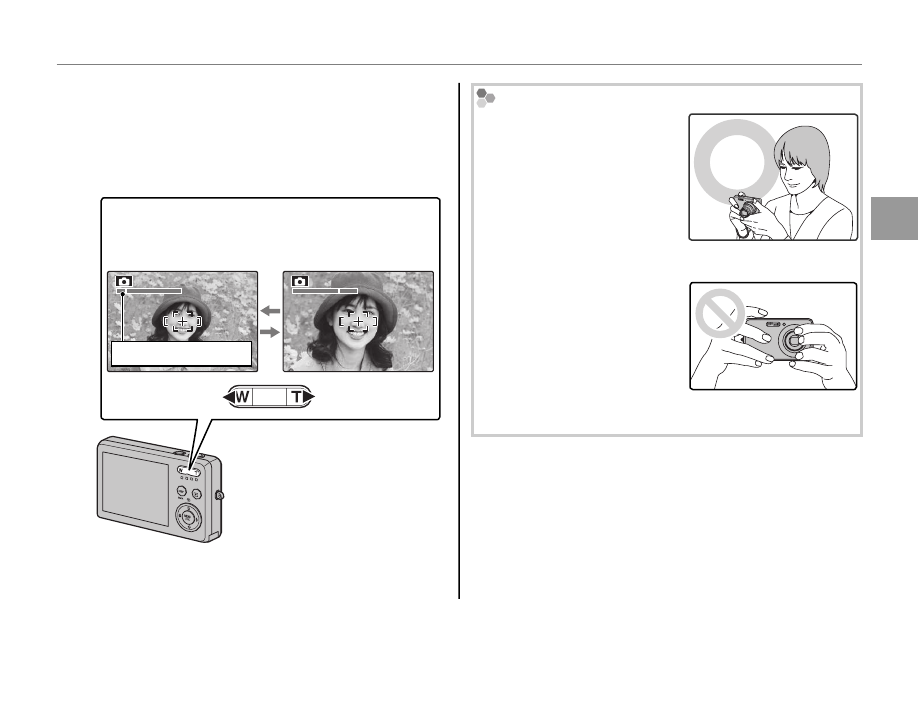 W
T