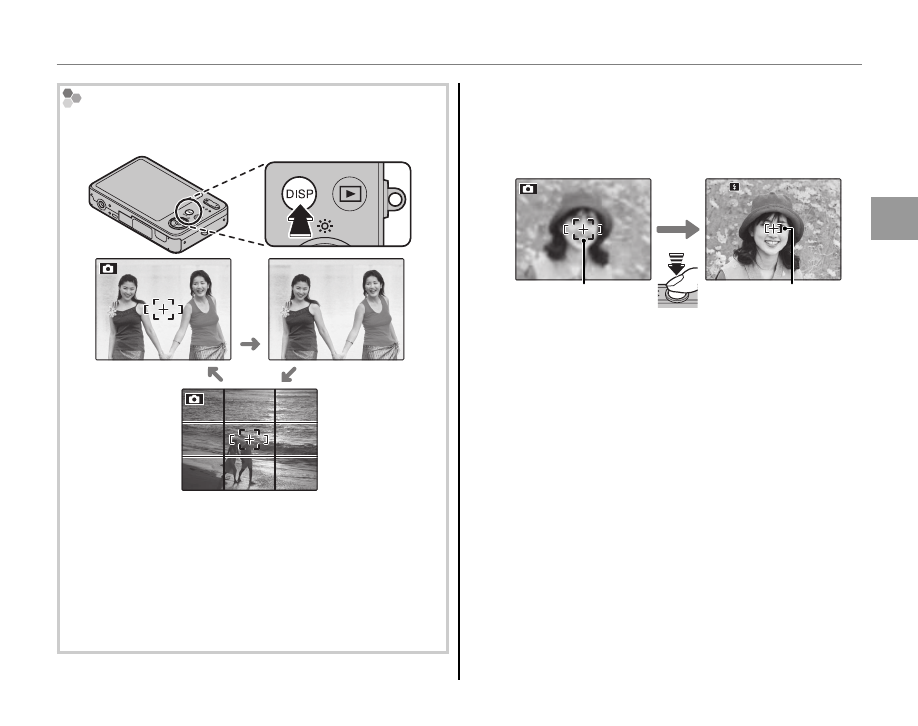 DISP