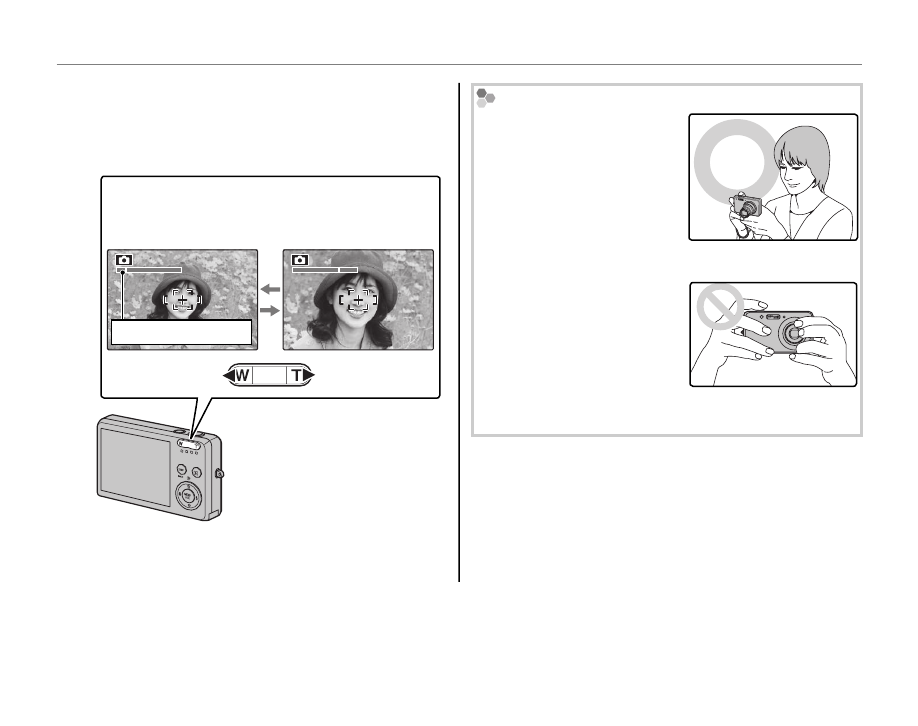 W T