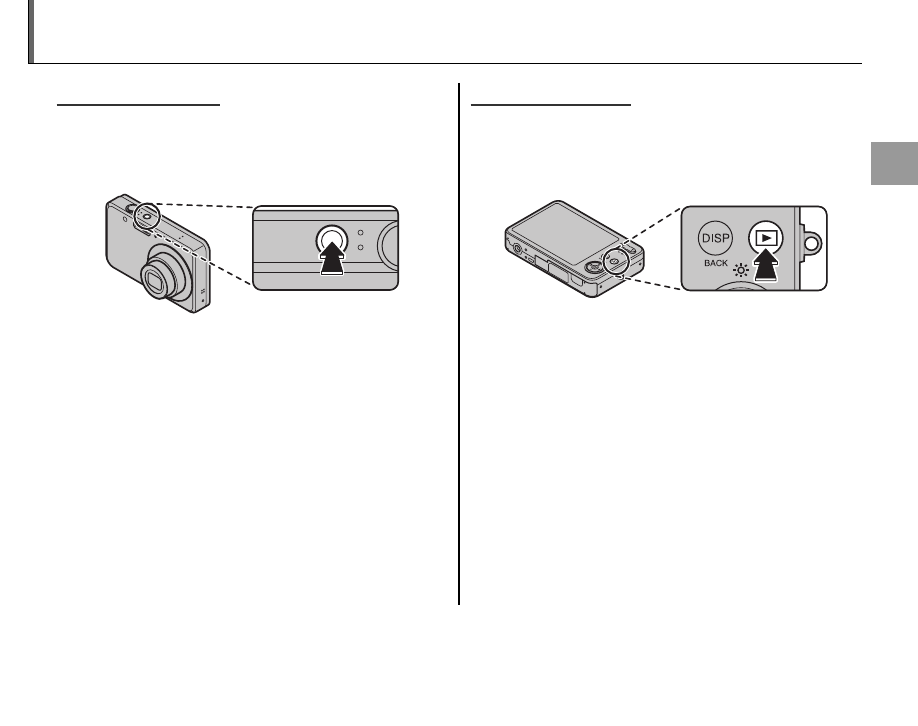 DISP
BACK