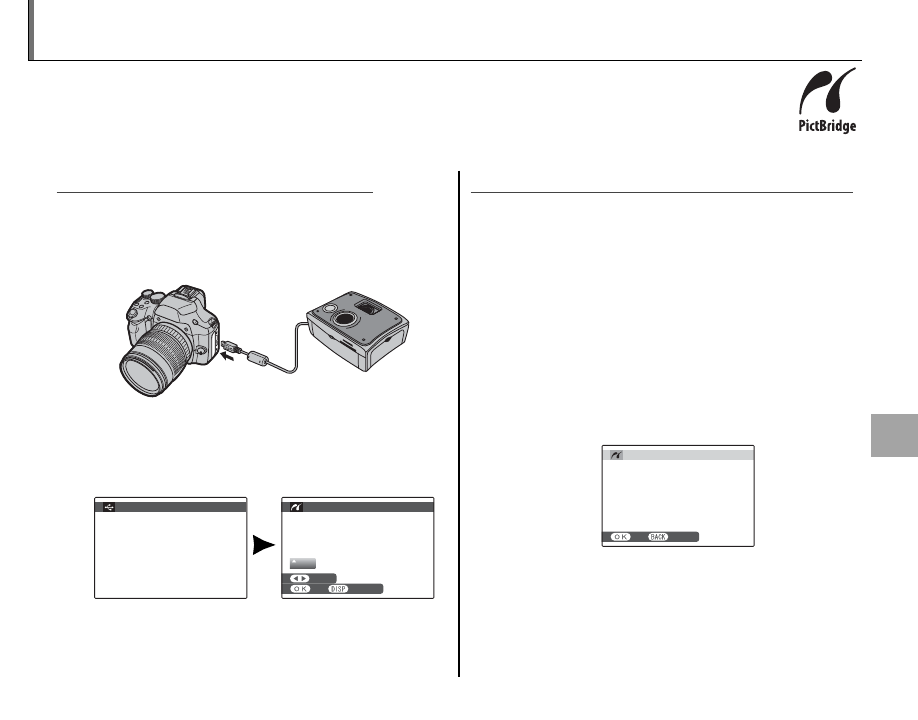 PictBridge

OK
DISP

OK
BACK