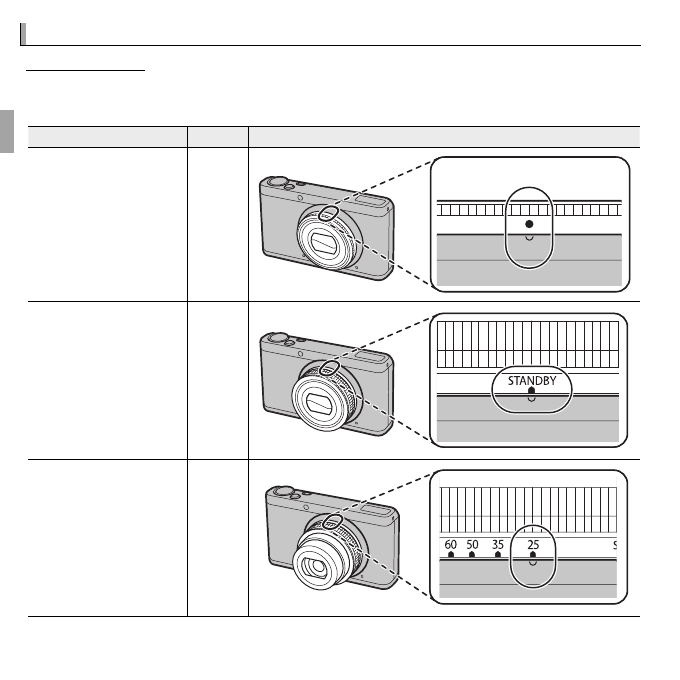 STANDBY

60 50 35 25