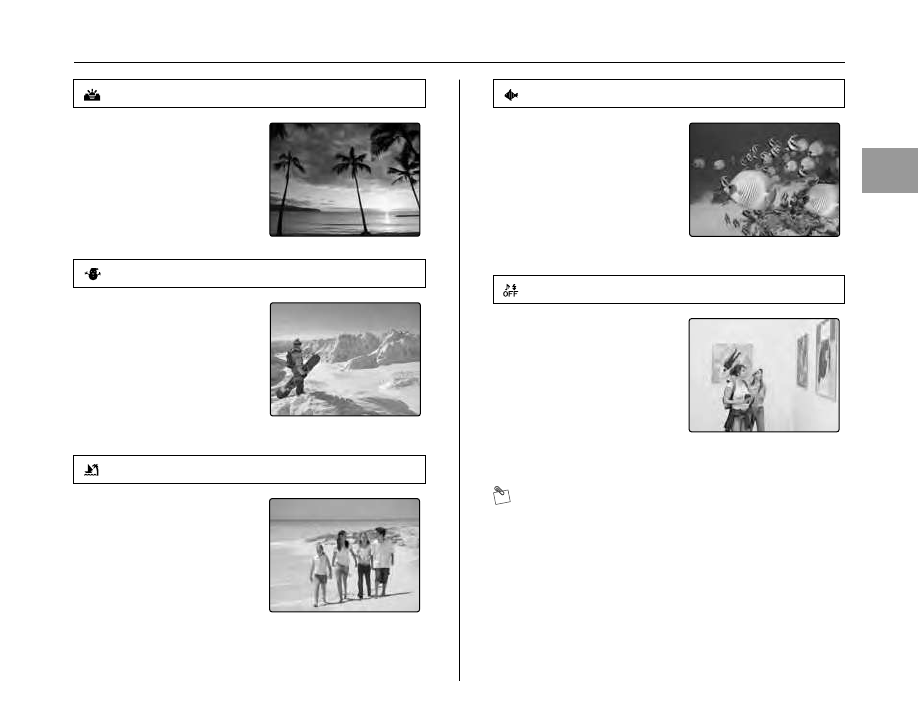 OFF