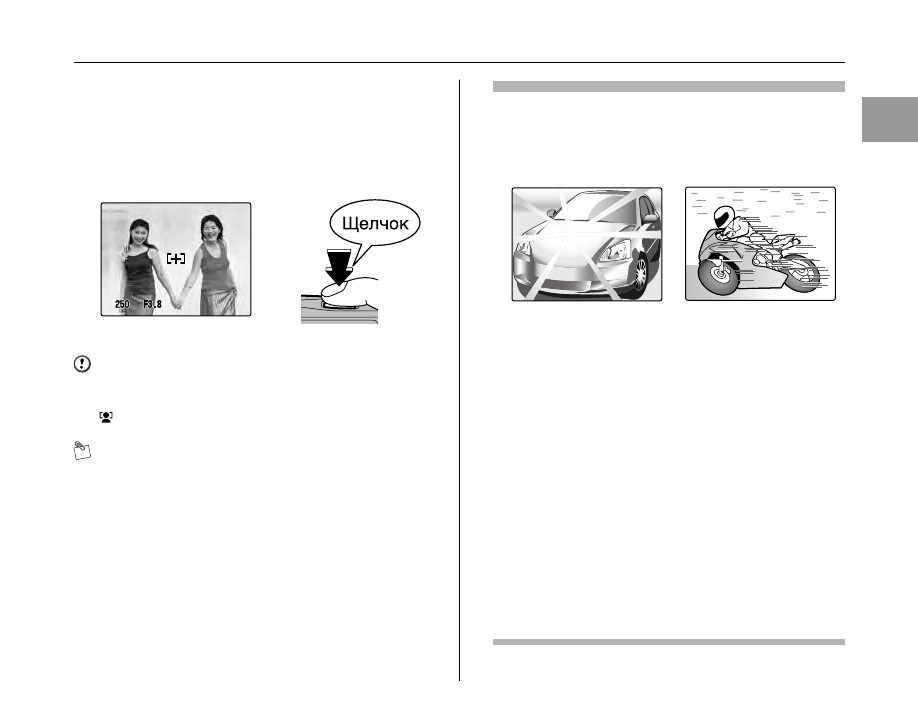 [+]

250 F3.8

Щелчок