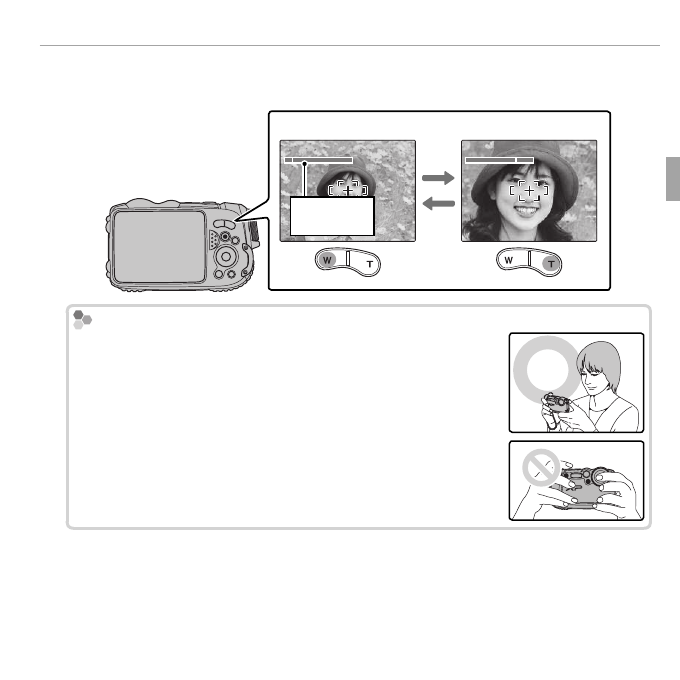 W T

W T