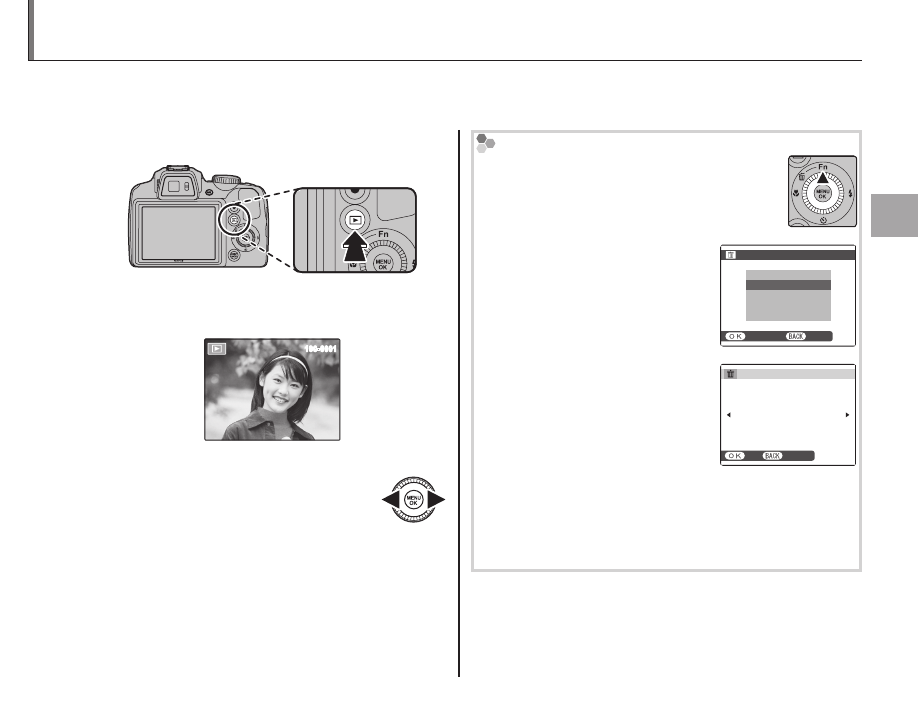 Fn

MENU OK

100-0001

MENU OK

Fn

MENU OK

OK BACK

OK BACK