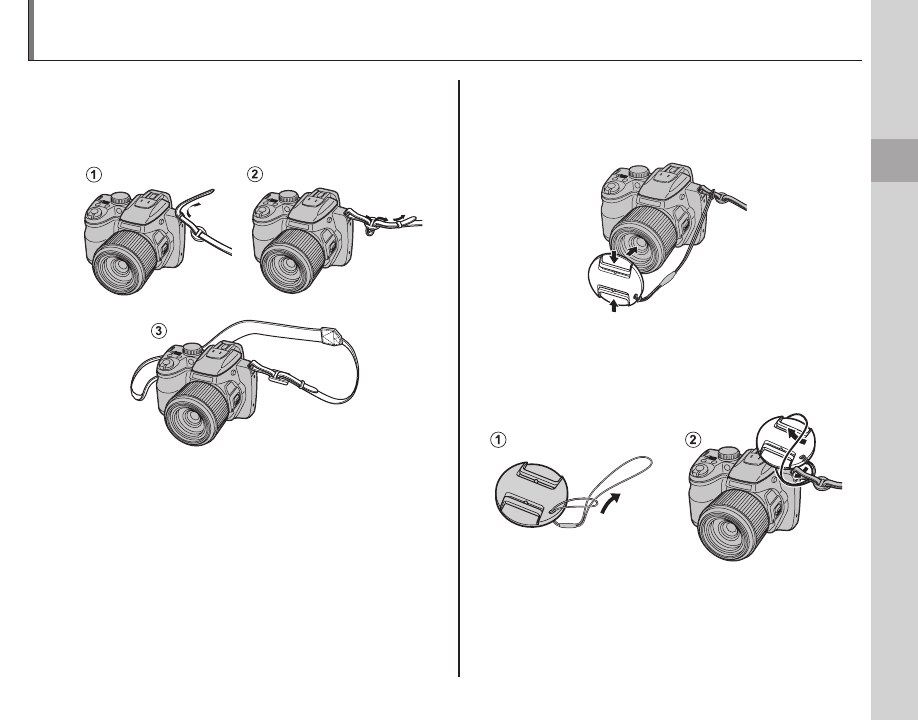 ①
②
③
①
②