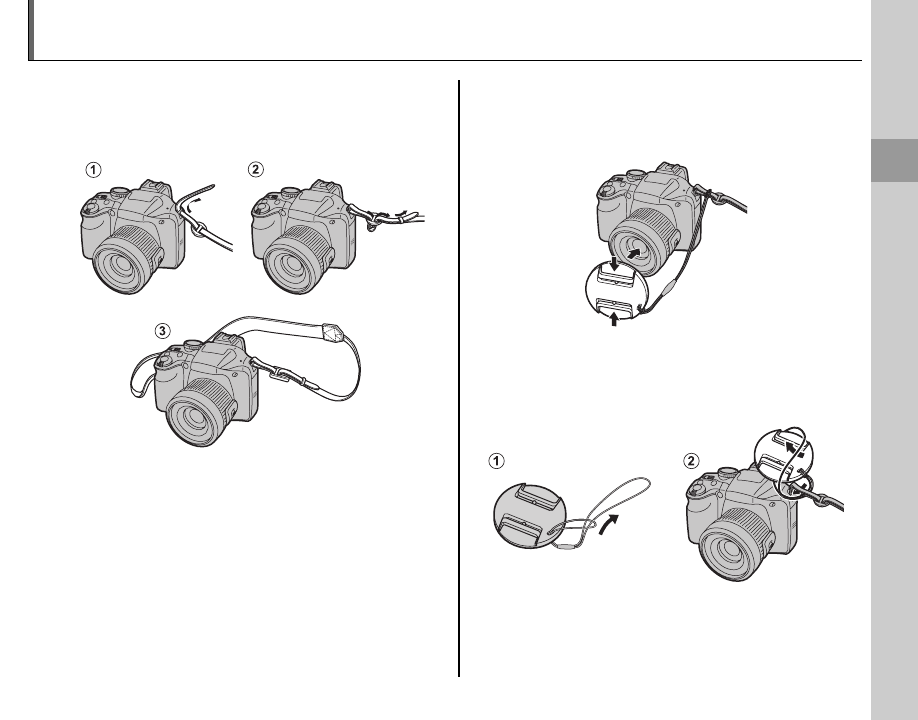 ①
②
③
①
②