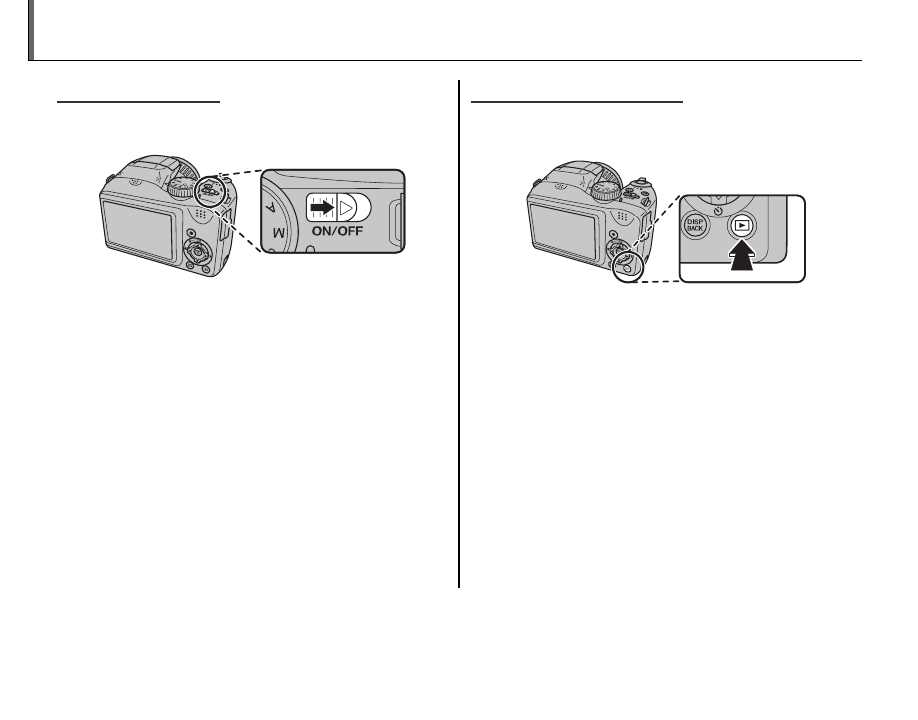 A
M
ON/OFF

DISP
BACK