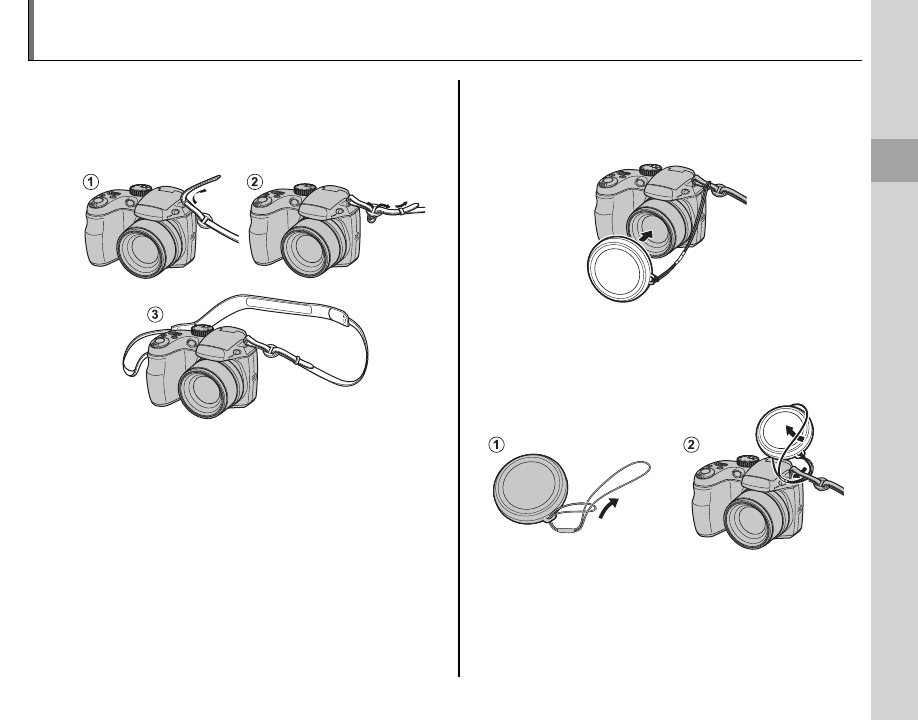 ①
②
③
①
②