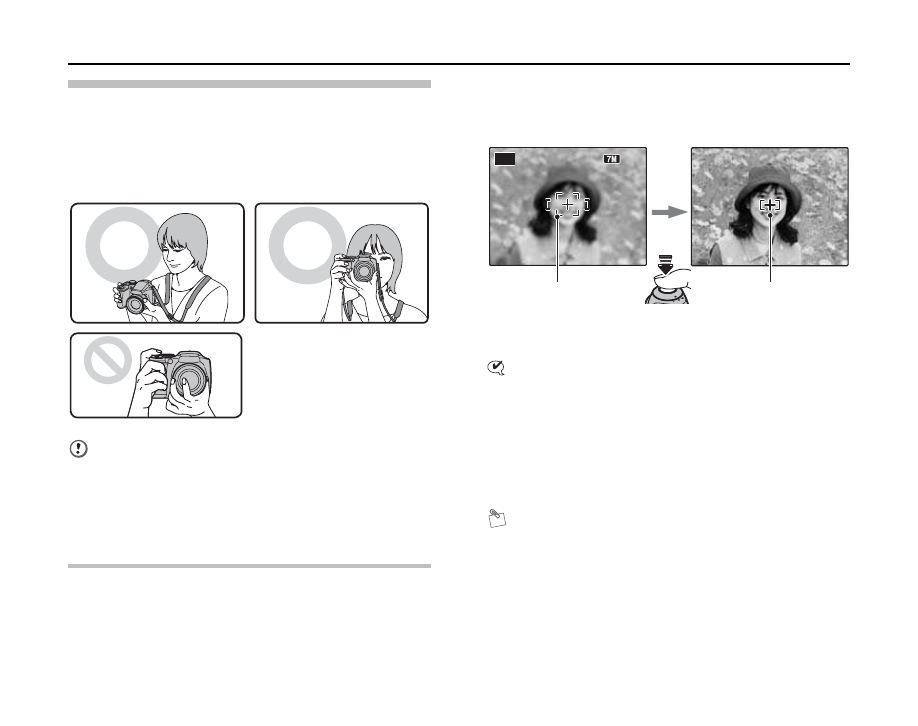 7M