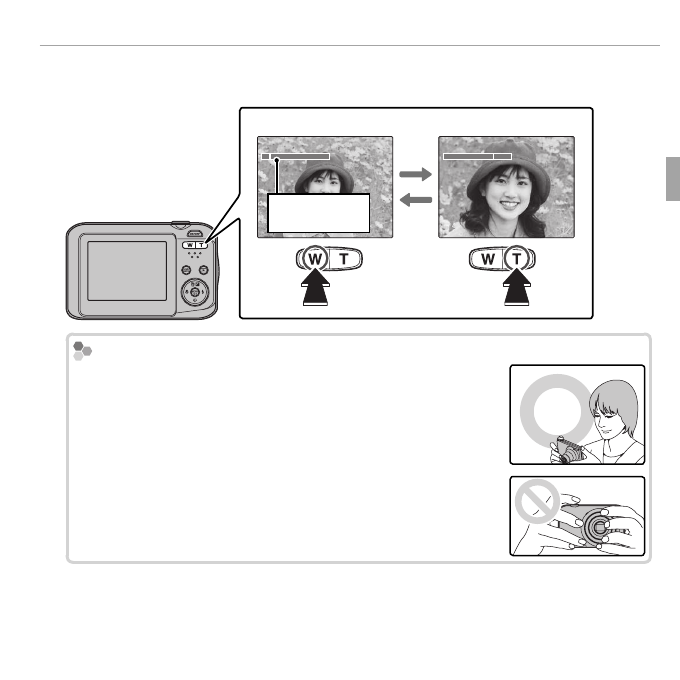 W T

W T

W T