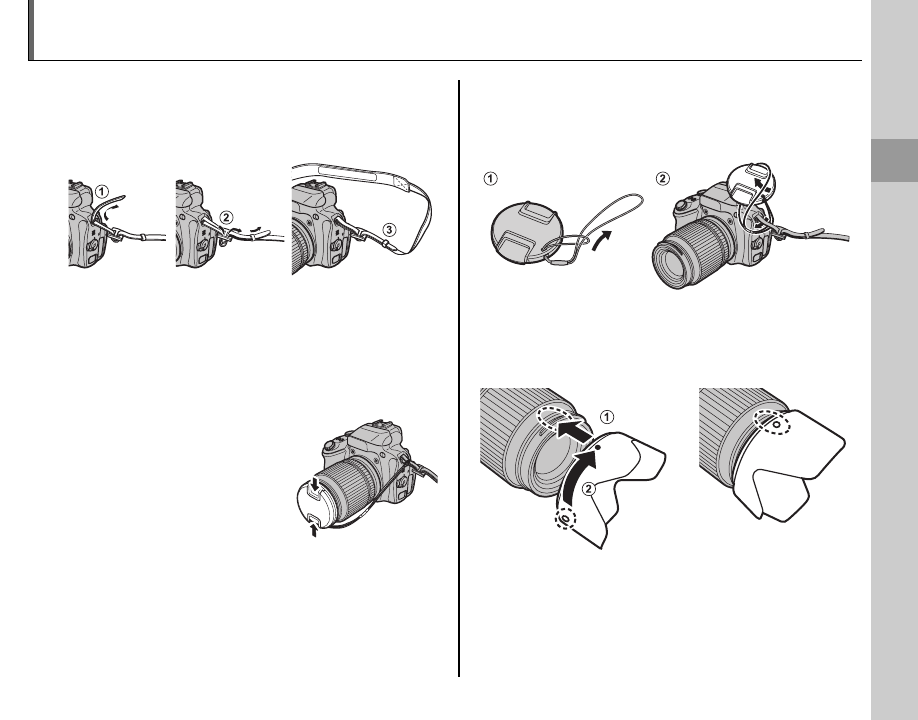 ①
②
③
①
②
①
②