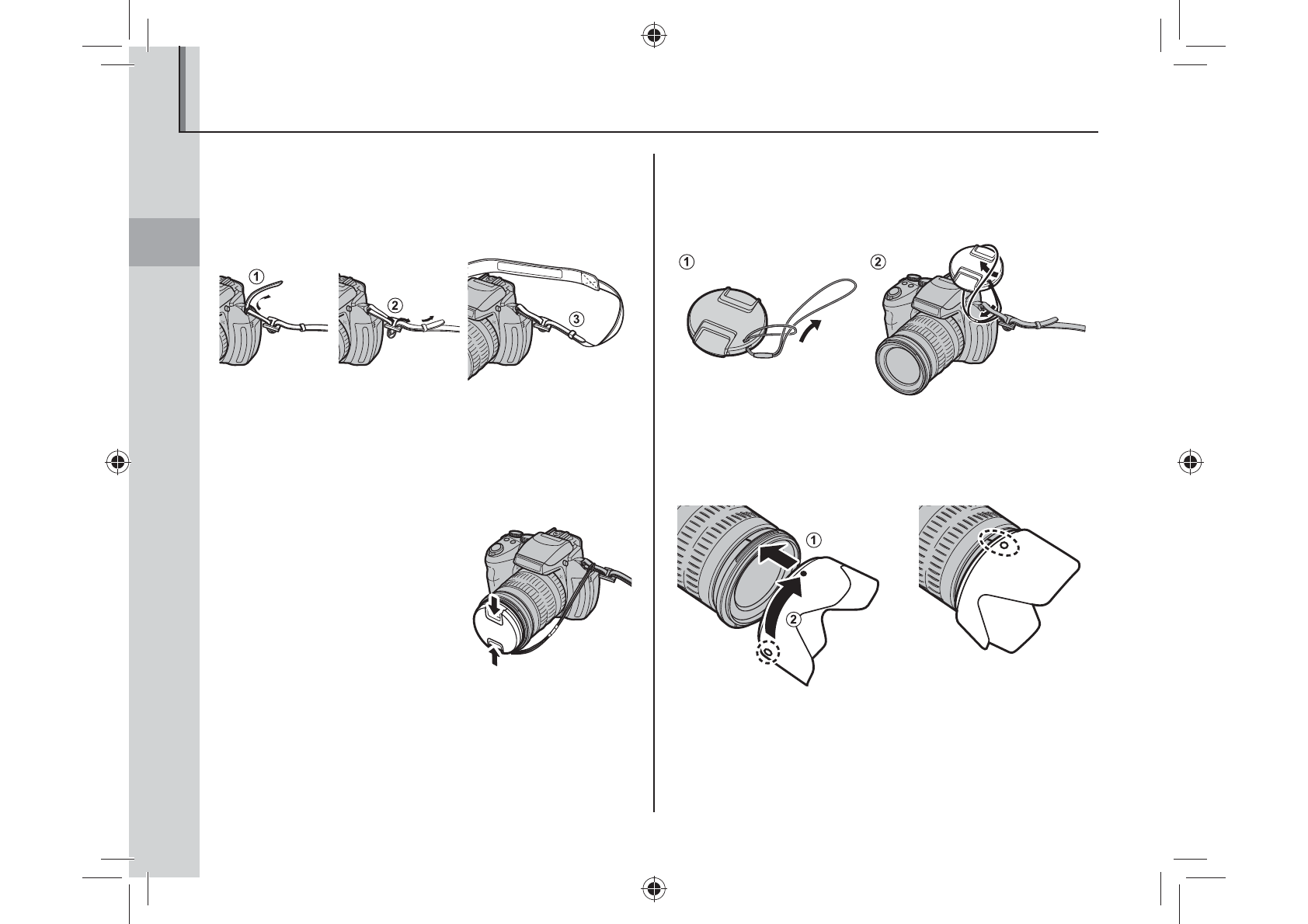 ①
②
③

①
②

①
②