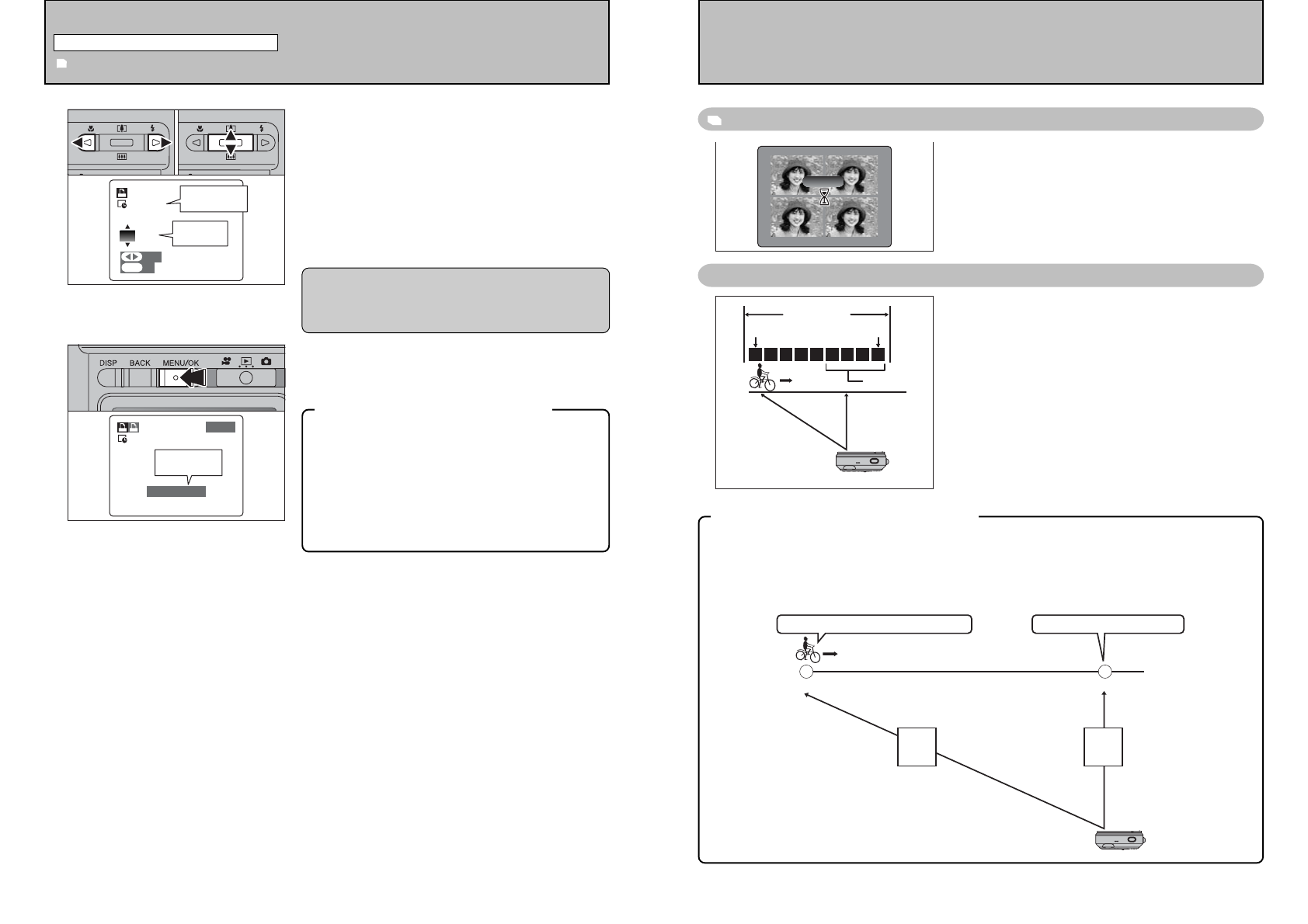 DISP BACK MENU/OK