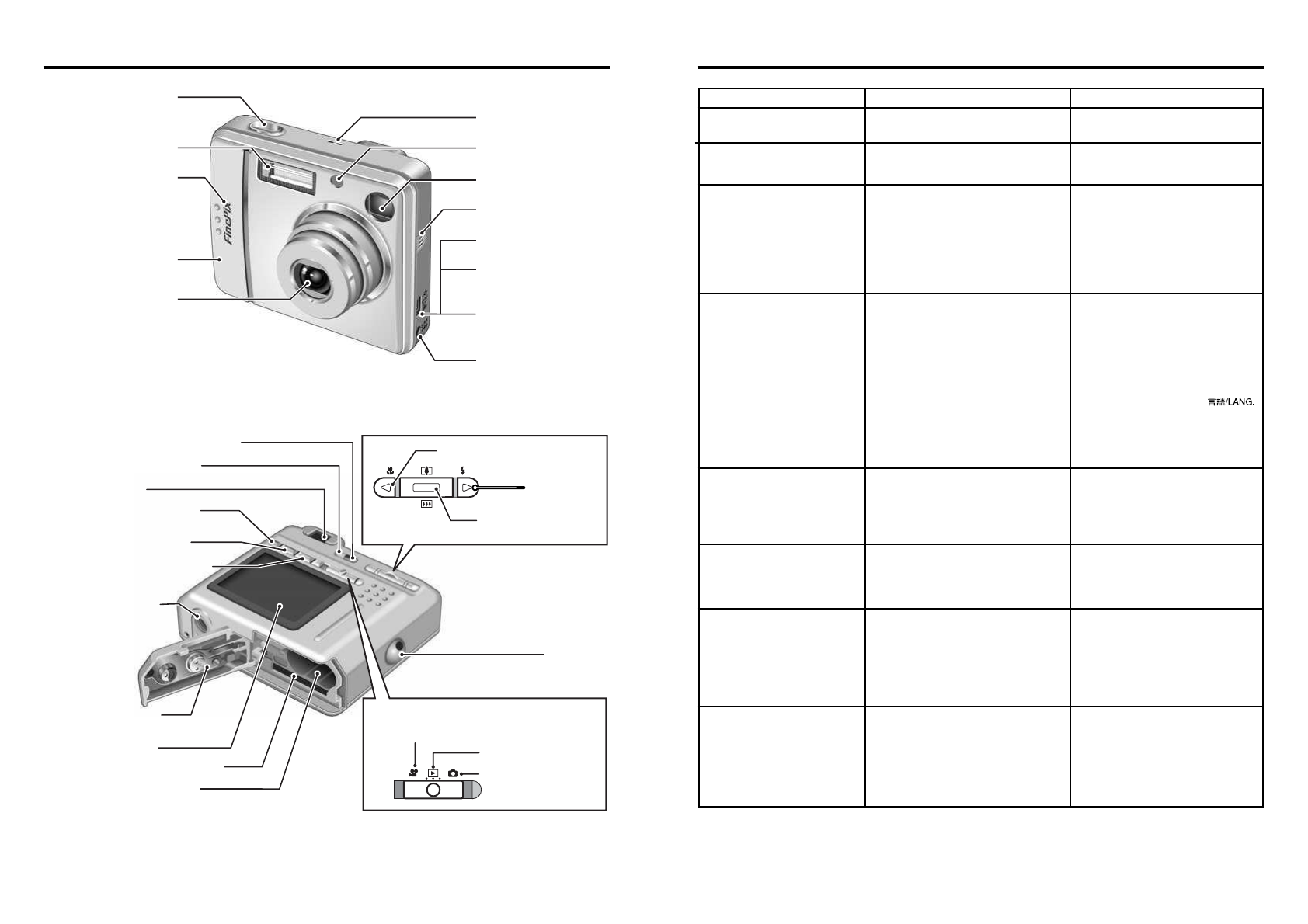 FinePix

言語/LANG.