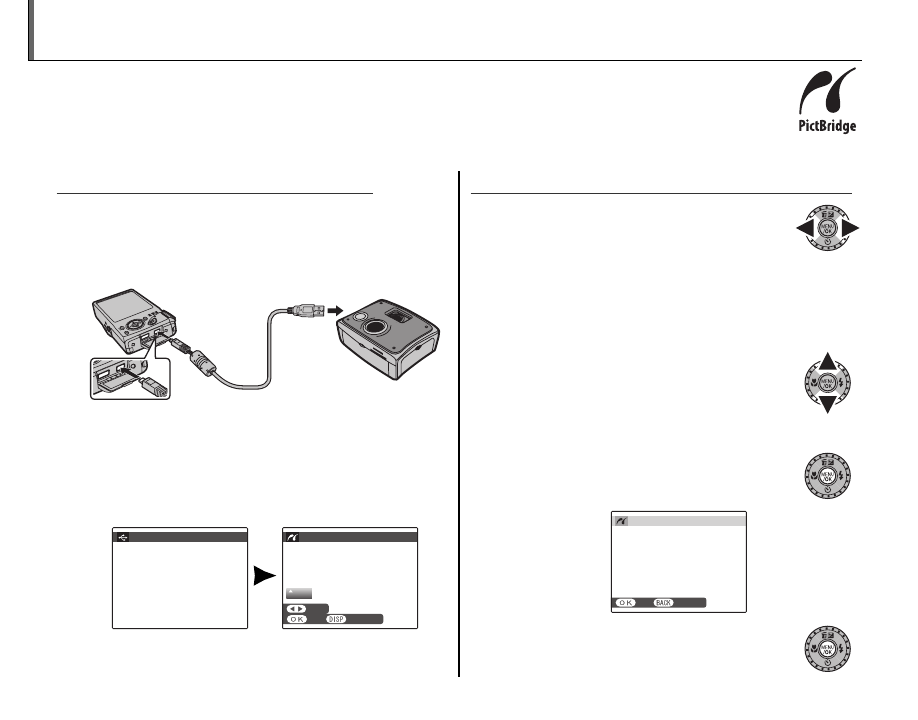 PictBridge

MENU OK

MENU OK

MENU OK

OK BACK

OK DISP

MENU OK