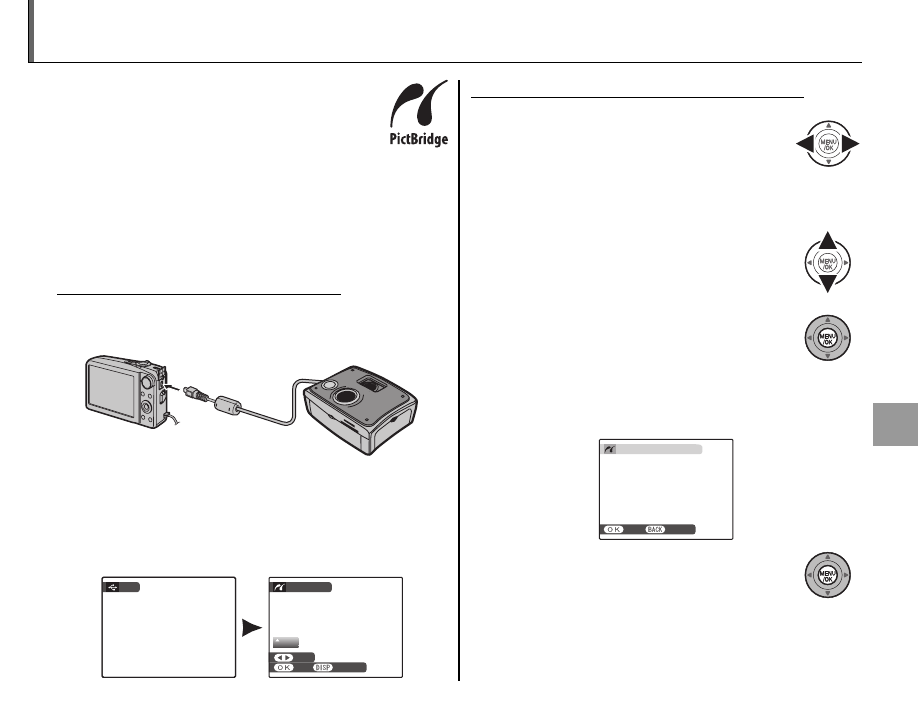 PictBridge

MENU/OK

MENU/OK

MENU/OK

OK BACK

MENU/OK

OK DISP