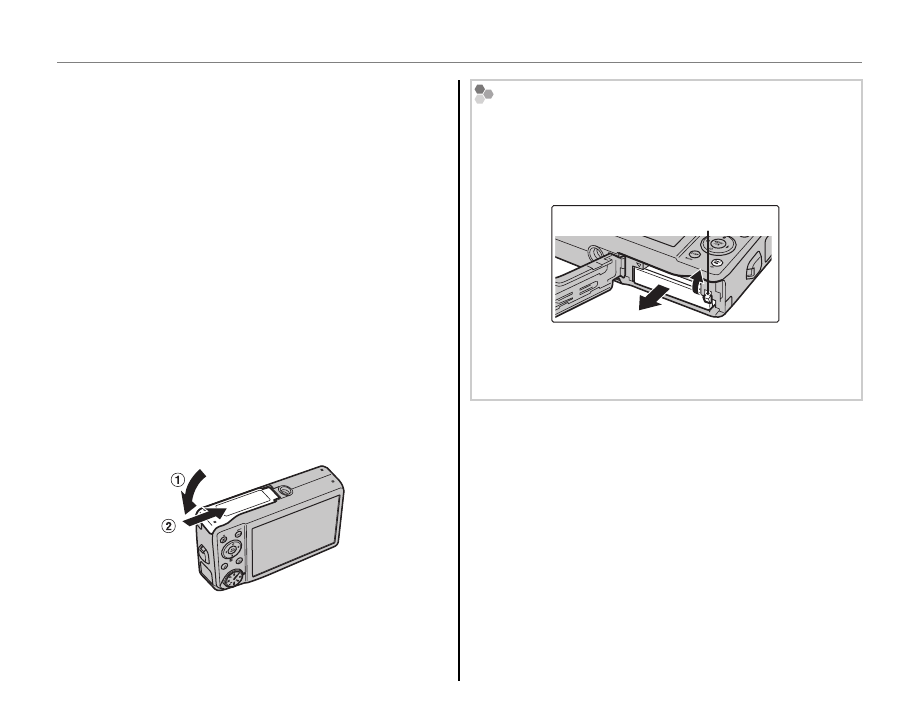 ①

②