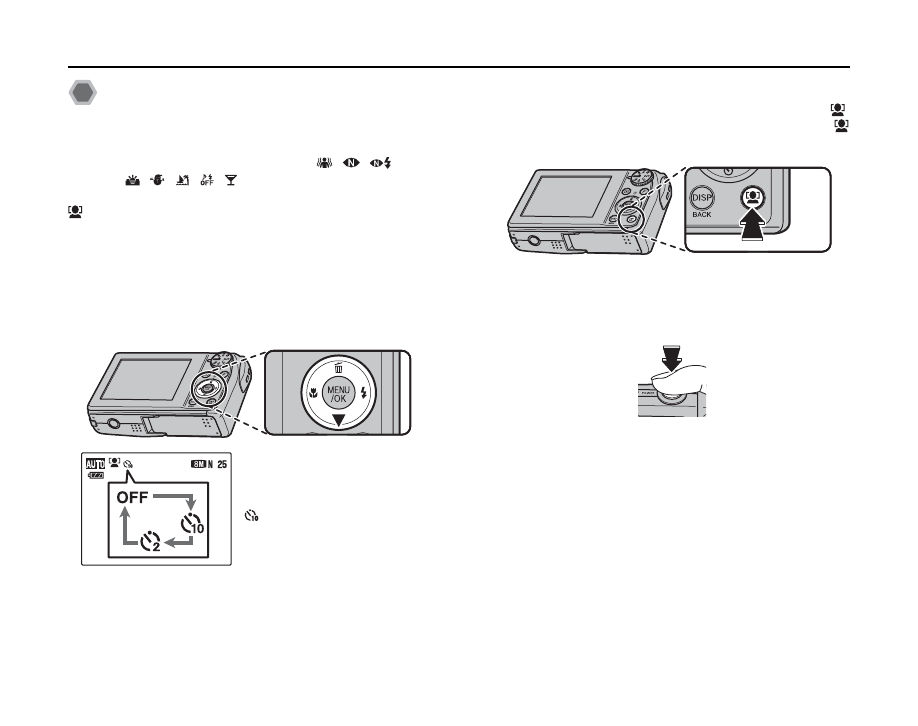 DISP
BACK

MENU
/OK

AUTO
8M N 25

OFF
10
2