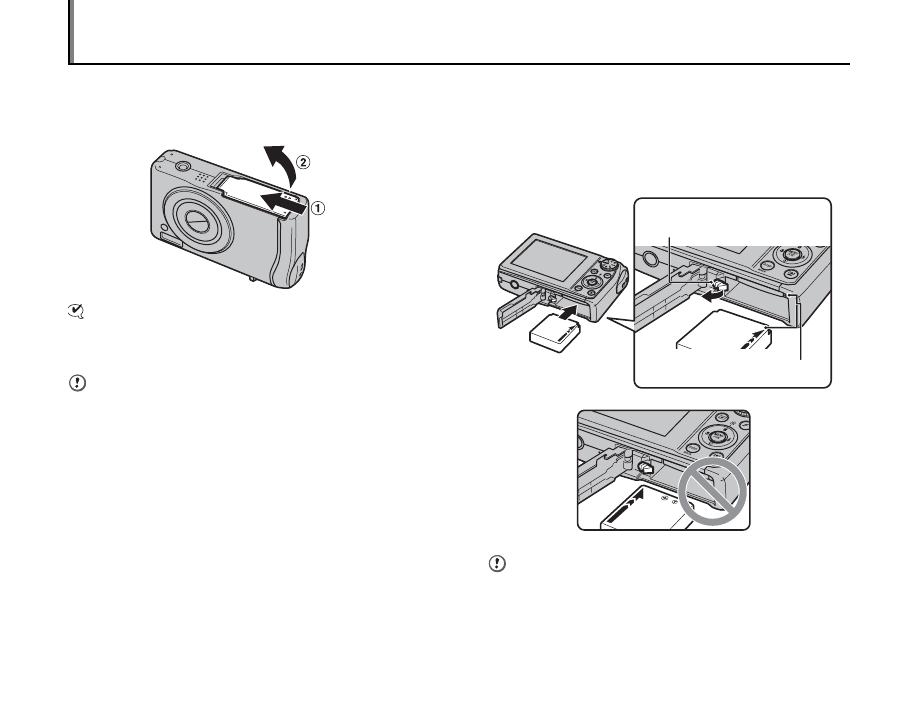 ②

①