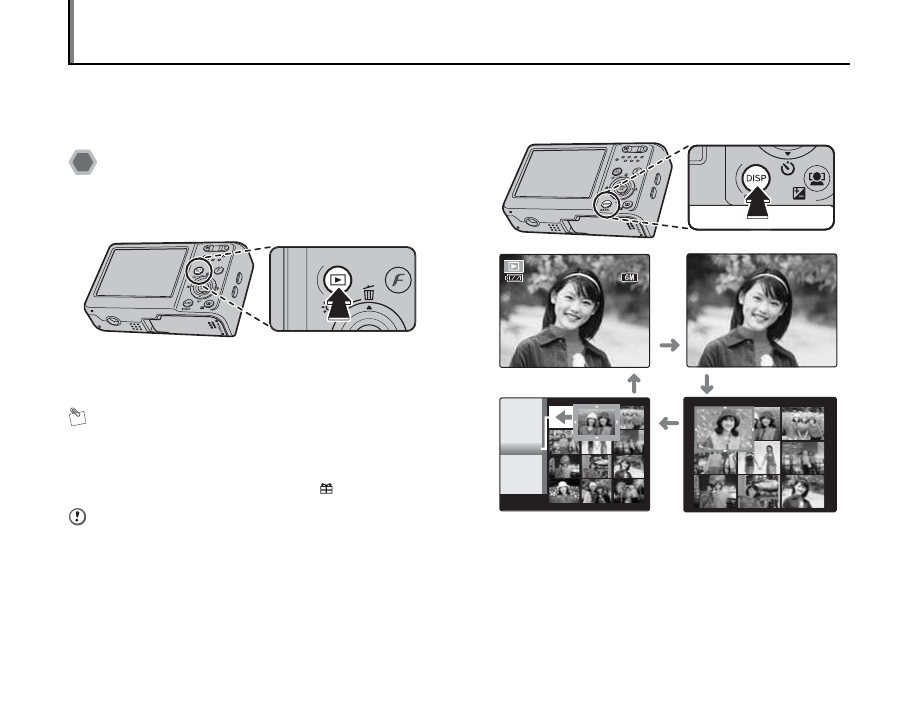 DISP

6M